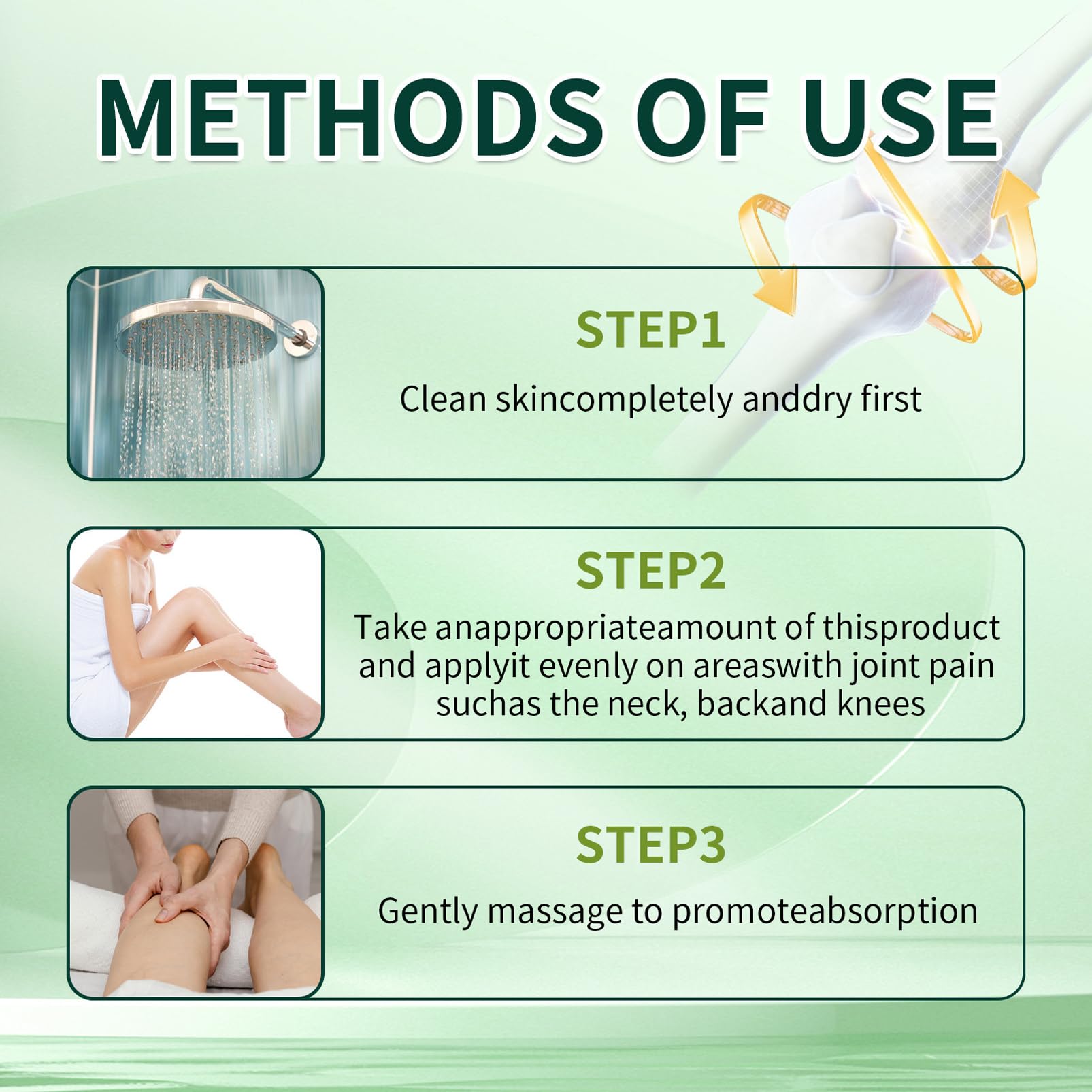 METHODS OF USE

STEP1

Clean skincompletely anddry first

STEP2

Take anappropriateamount of thisproduct and applyit evenly on areaswith joint pain suchas the neck, backand knees

STEP3

Gently massage to promoteabsorption