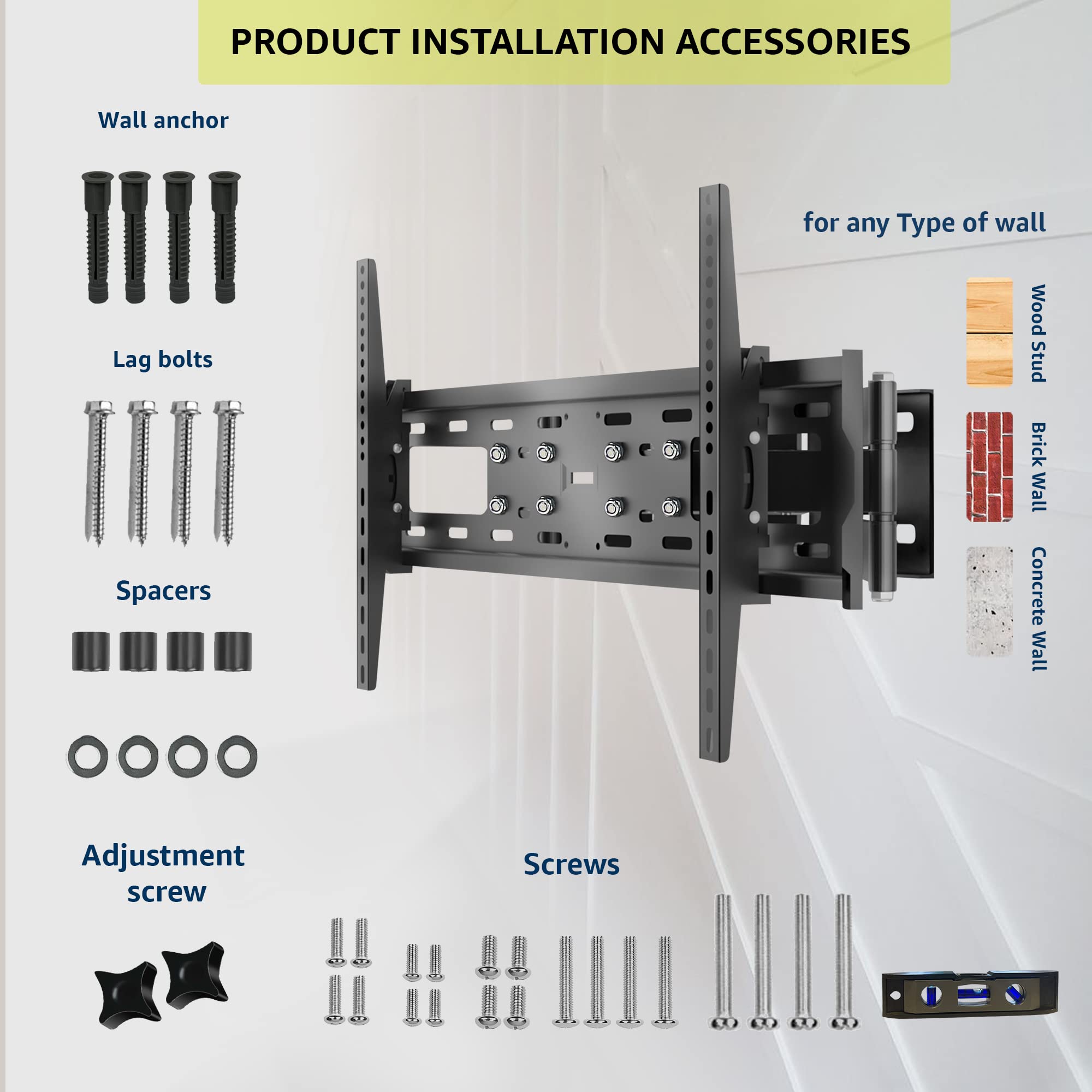 PRODUCT INSTALLATION ACCESSORIES

Wall anchor

Lag bolts

Spacers

Adjustment screw

for any Type of wall

Wood Stud

Brick Wall

Concrete Wall

Screws