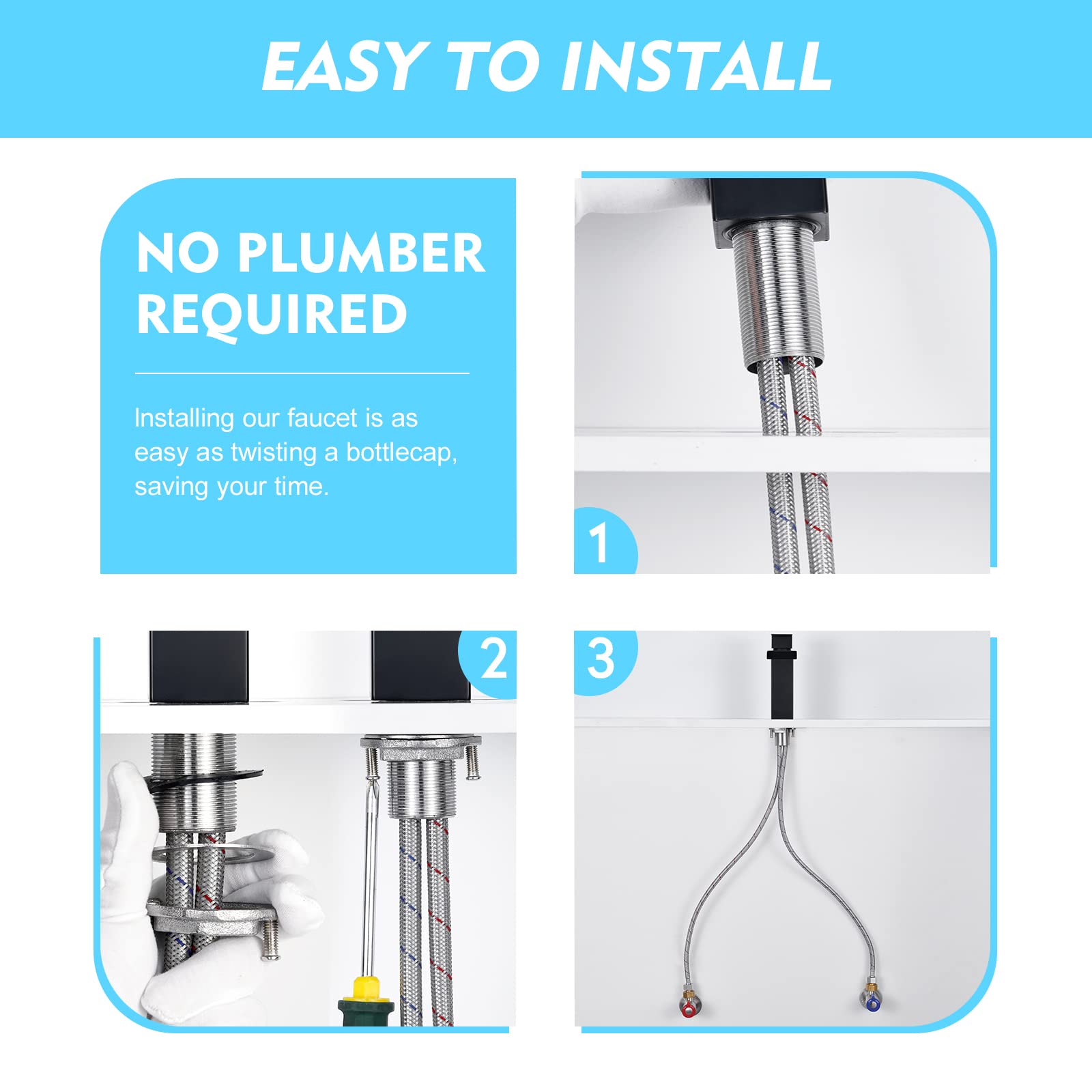 EASY TO INSTALL

NO PLUMBER REQUIRED

Installing our faucet is as easy as twisting a bottlecap, saving your time.

1

2

3