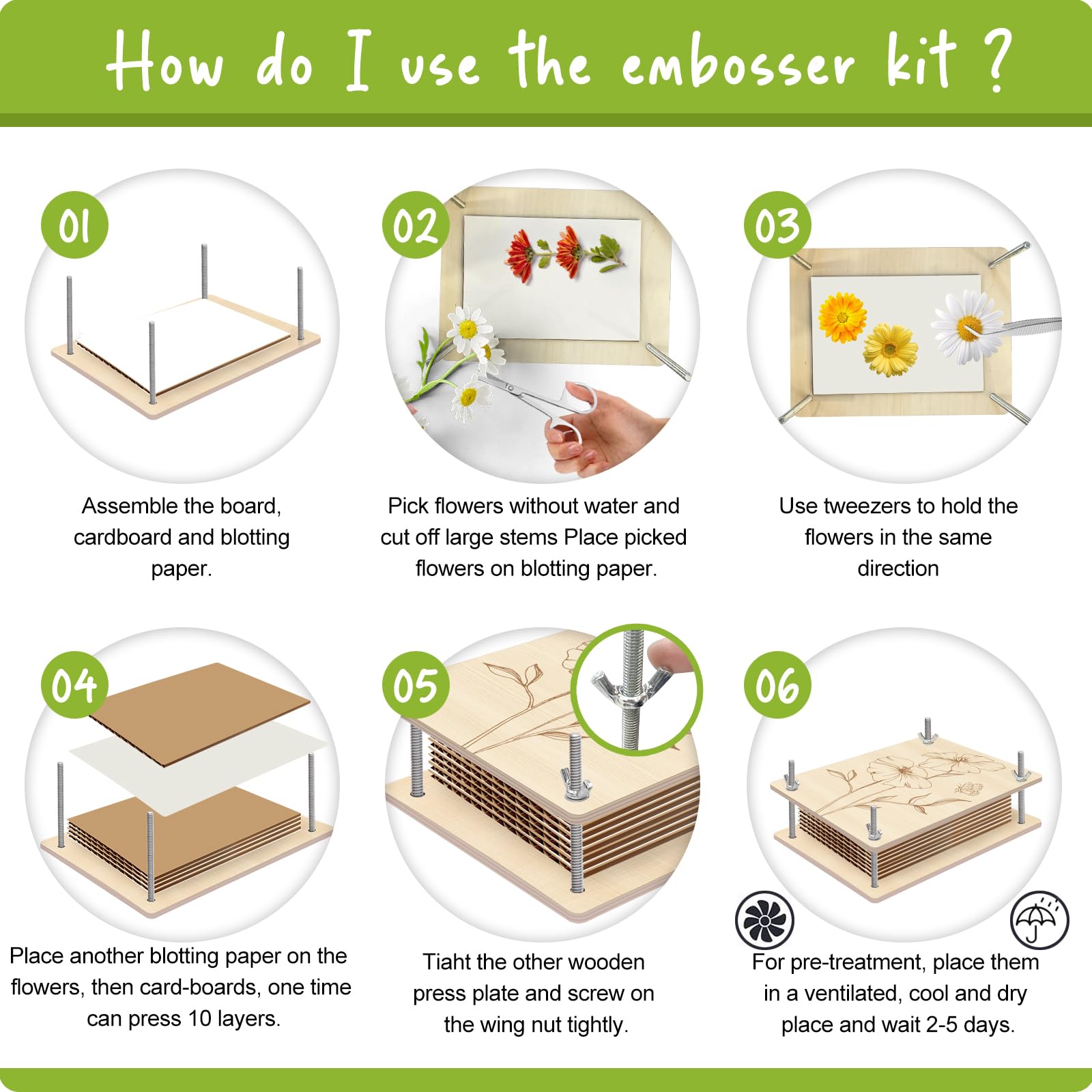 How do I use the embosser kit ?

01

Assemble the board, cardboard and blotting paper.

02

Pick flowers without water and cut off large stems Place picked flowers on blotting paper.

03

Use tweezers to hold the flowers in the same direction

04

Place another blotting paper on the flowers, then card-boards, one time can press 10 layers.

05

Tiaht the other wooden press plate and screw on the wing nut tightly.

06

For pre-treatment, place them in a ventilated, cool and dry place and wait 2-5 days.