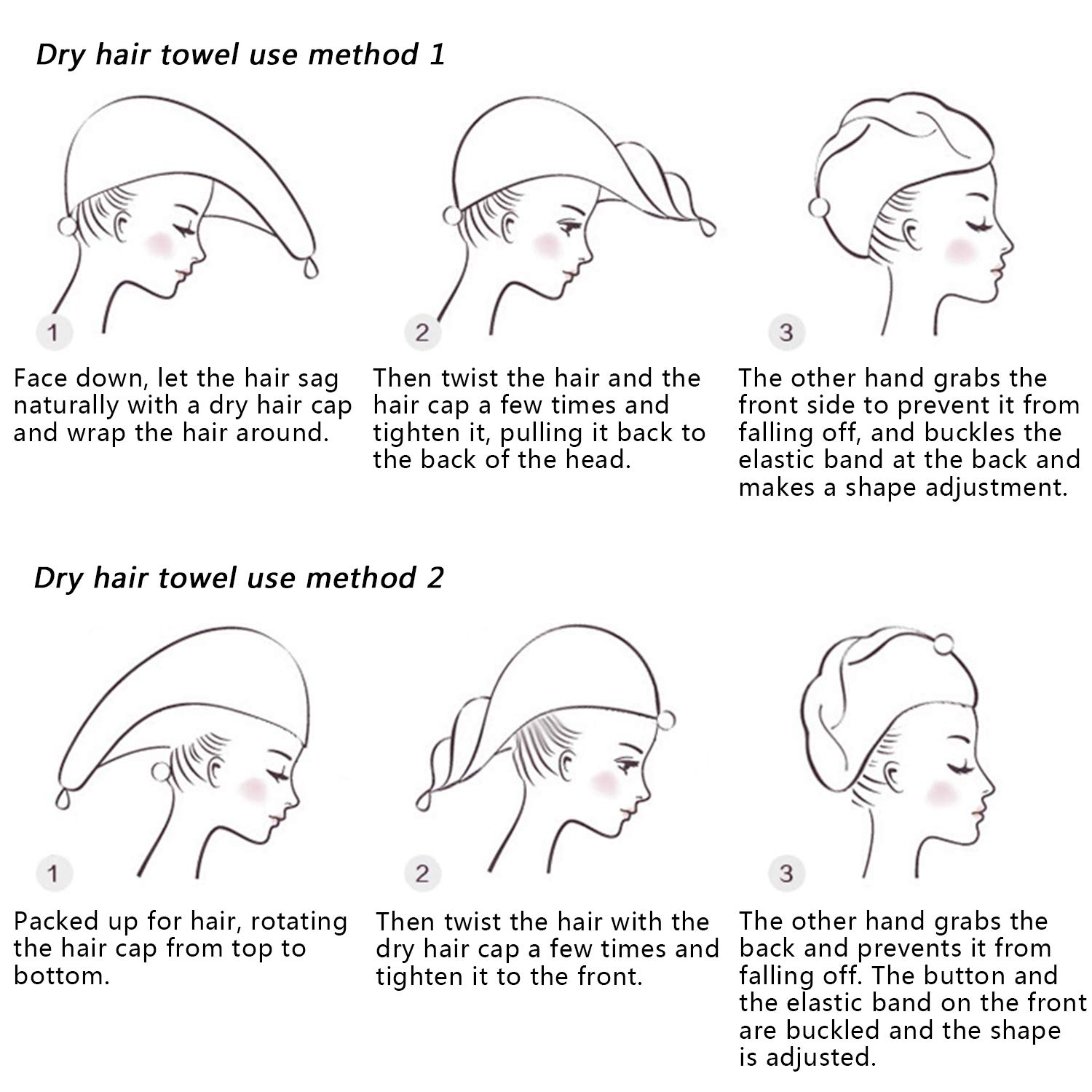 Dry hair towel use method 1

1

Face down, let the hair sag naturally with a dry hair cap and wrap the hair around.

2

Then twist the hair and the hair cap a few times and tighten it, pulling it back to the back of the head.

3

The other hand grabs the front side to prevent it from falling off, and buckles the elastic band at the back and makes a shape adjustment.

Dry hair towel use method 2

1

Packed up for hair, rotating the hair cap from top to bottom.

2

Then twist the hair with the dry hair cap a few times and tighten it to the front.

3

The other hand grabs the back and prevents it from falling off. The button and the elastic band on the front are buckled and the shape is adjusted.