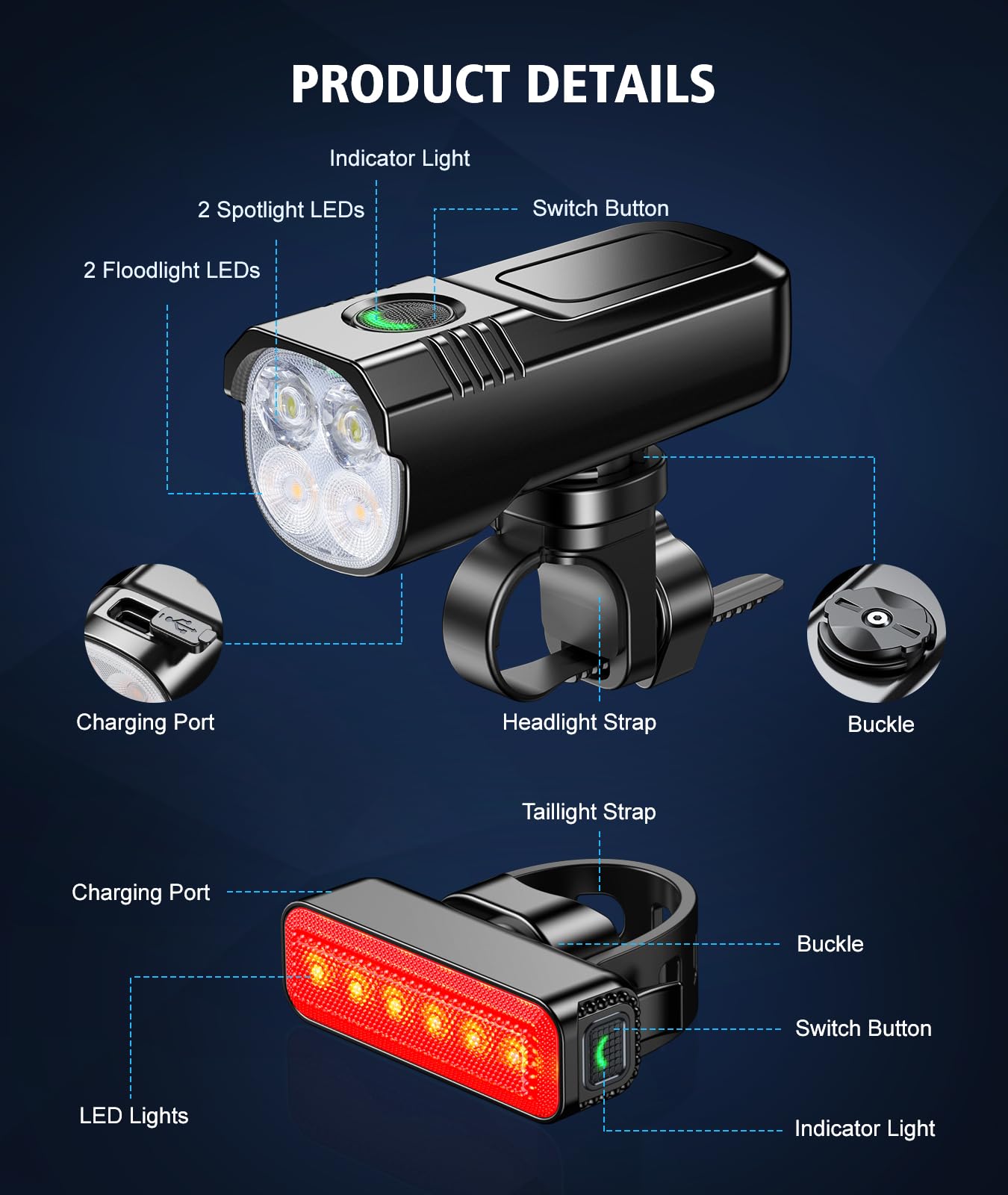 PRODUCT DETAILS

Indicator Light

2 Spotlight LEDs

Switch Button

2 Floodlight LEDs

Charging Port

Headlight Strap

Buckle

Taillight Strap

Charging Port

Buckle

Switch Button

LED Lights

Indicator Light