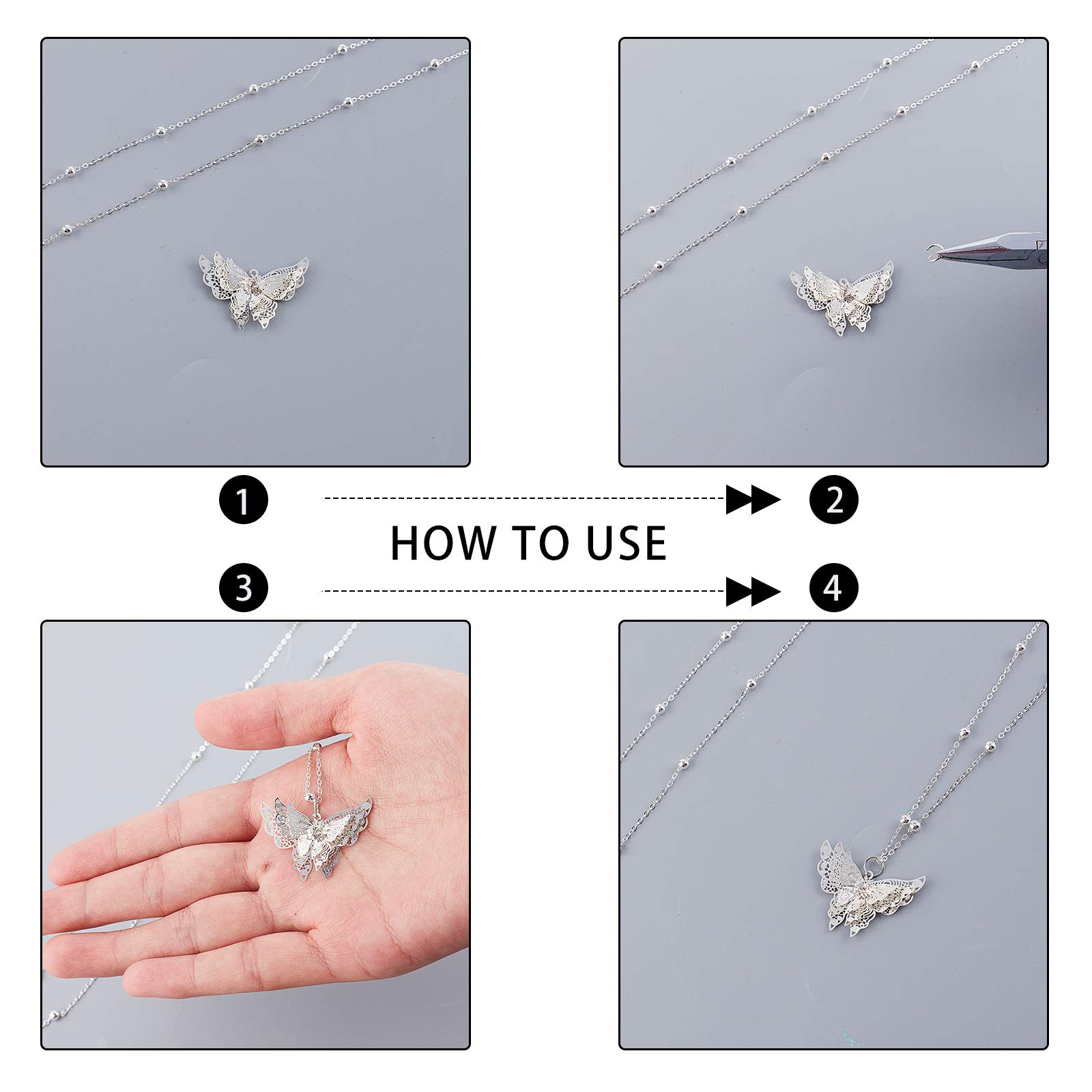 1 2
HOW TO USE
3 4