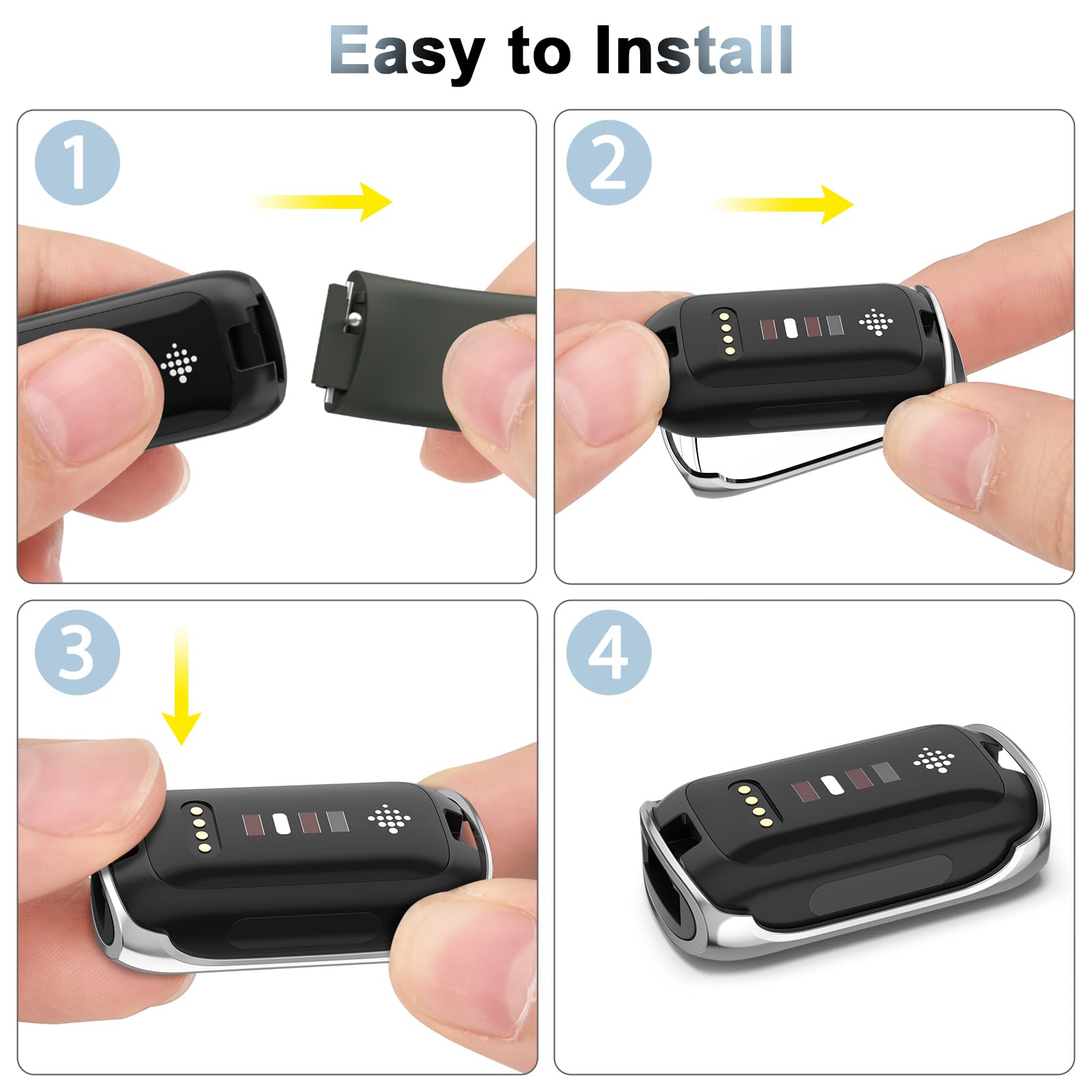 Easy to Install

1

2

3

4