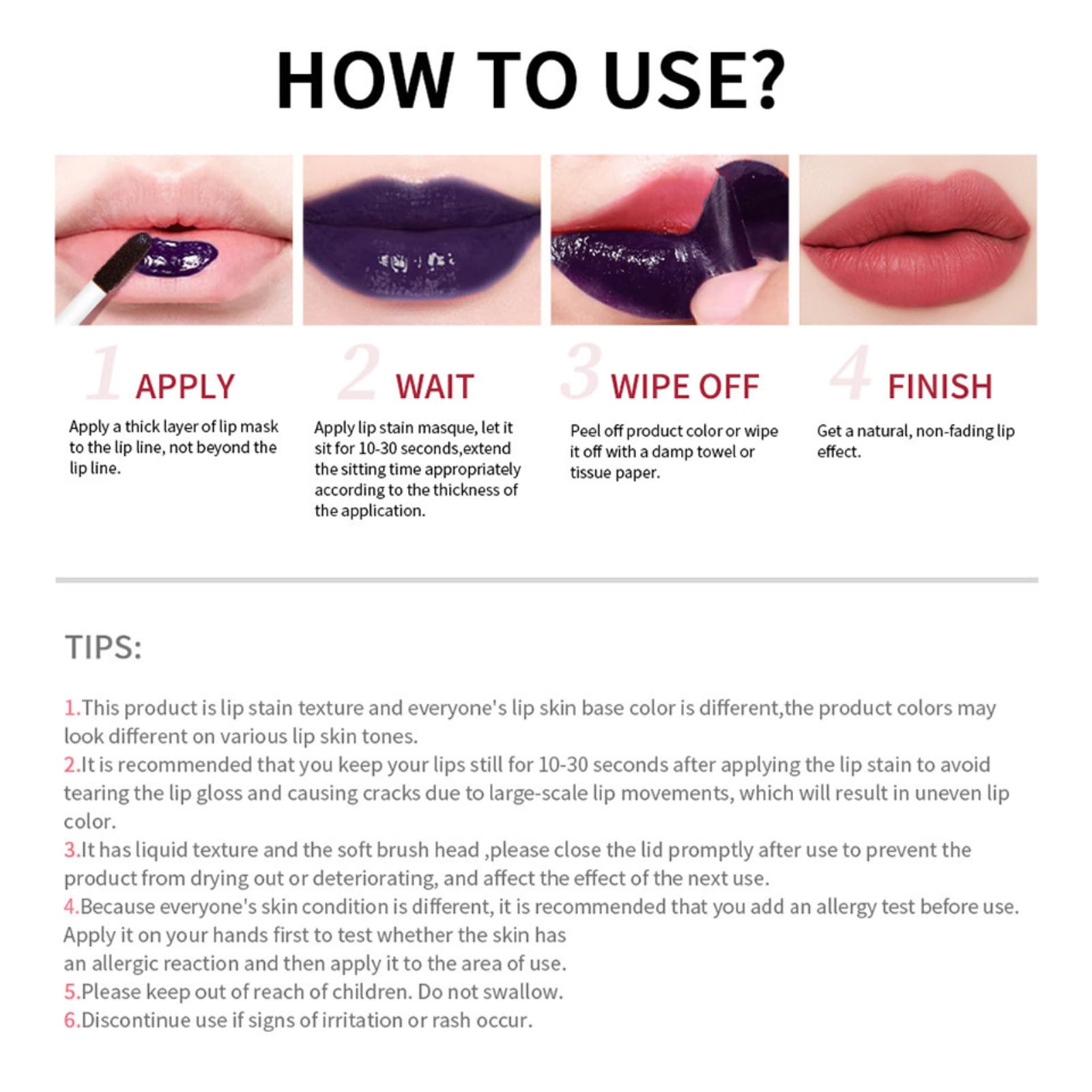 HOW TO USE?

1 APPLY
Apply a thick layer of lip mask to the lip line, not beyond the lip line.

2 WAIT
Apply lip stain masque, let it sit for 10-30 seconds,extend the sitting time appropriately according to the thickness of the application.

3 WIPE OFF
Peel off product color or wipe it off with a damp towel or tissue paper.

4 FINISH
Get a natural, non-fading lip effect.

TIPS:

1.This product is lip stain texture and everyone's lip skin base color is different,the product colors may look different on various lip skin tones.
2.It is recommended that you keep your lips still for 10-30 seconds after applying the lip stain to avoid tearing the lip gloss and causing cracks due to large-scale lip movements, which will result in uneven lip color.
3.It has liquid texture and the soft brush head ,please close the lid promptly after use to prevent the product from drying out or deteriorating, and affect the effect of the next use.
4.Because everyone's skin condition is different, it is recommended that you add an allergy test before use. Apply it on your hands first to test whether the skin has an allergic reaction and then apply it to the area of use.
5.Please keep out of reach of children. Do not swallow.
6.Discontinue use if signs of irritation or rash occur.