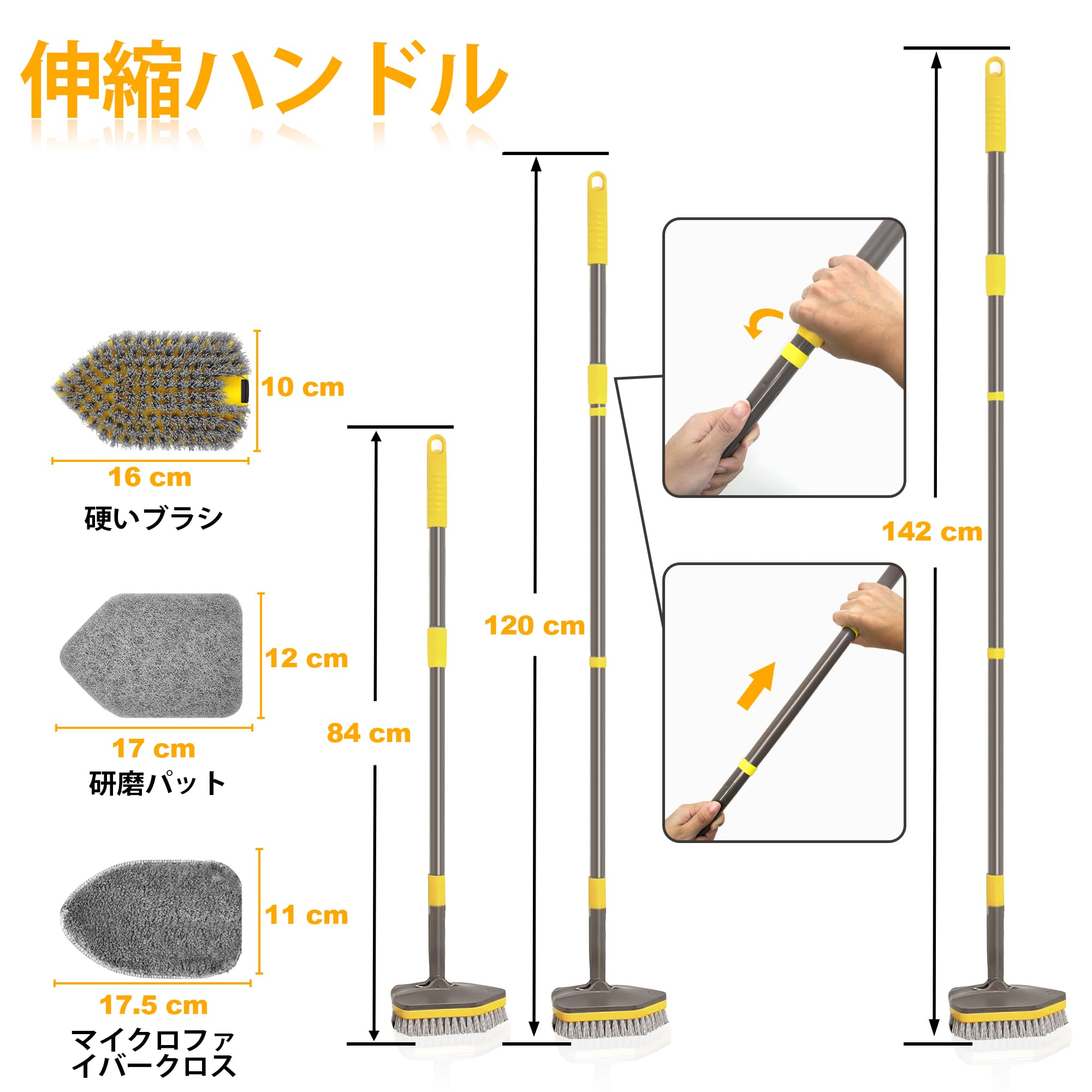 伸縮ハンドル

10 cm

16 cm

硬いブラシ

12 cm

17 cm

研磨パット

11 cm

17.5 cm

マイクロファイバークロス

84 cm

120 cm

142 cm