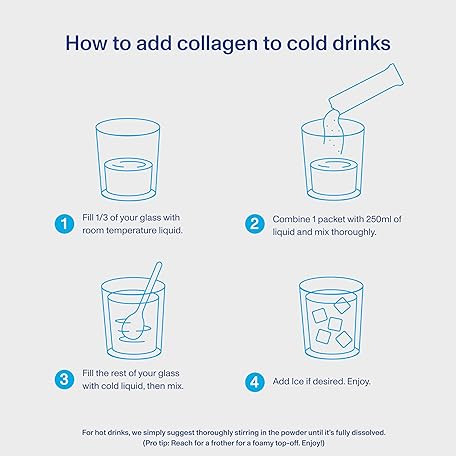 How to add collagen to cold drinks

1 Fill 1/3 of your glass with room temperature liquid.

2 Combine 1 packet with 250ml of liquid and mix thoroughly.

3 Fill the rest of your glass with cold liquid, then mix.

4 Add ice if desired. Enjoy.

For hot drinks, we simply suggest thoroughly stirring in the powder until it's fully dissolved. (Pro tip: Reach for a frother for a foamy top-off. Enjoy!)