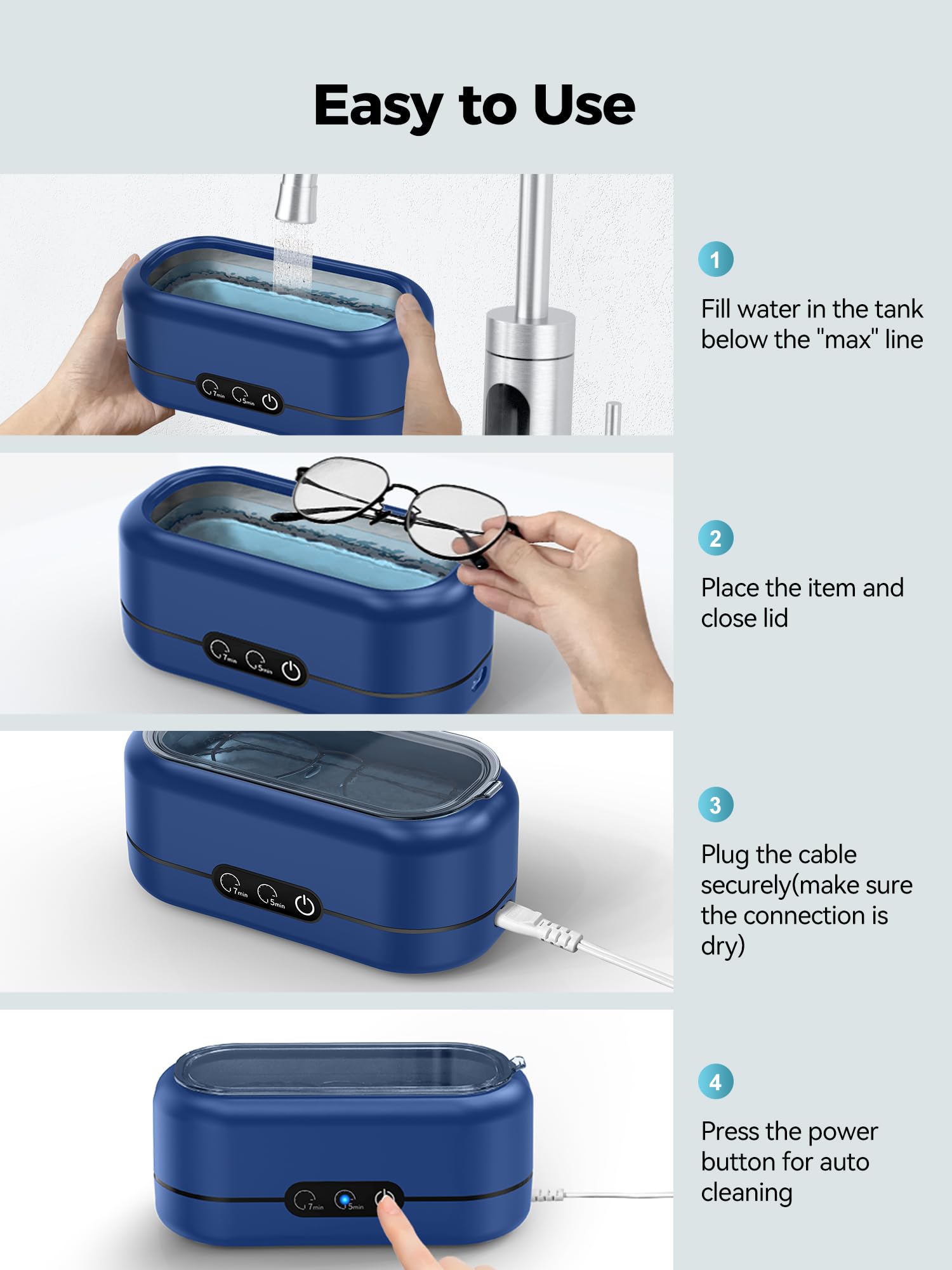 Easy to Use

7min 5min

1

Fill water in the tank below the "max" line

7min 5min

2

Place the item and close lid

7min 5min

3

Plug the cable securely(make sure the connection is dry)

7min 5min

4

Press the power button for auto cleaning