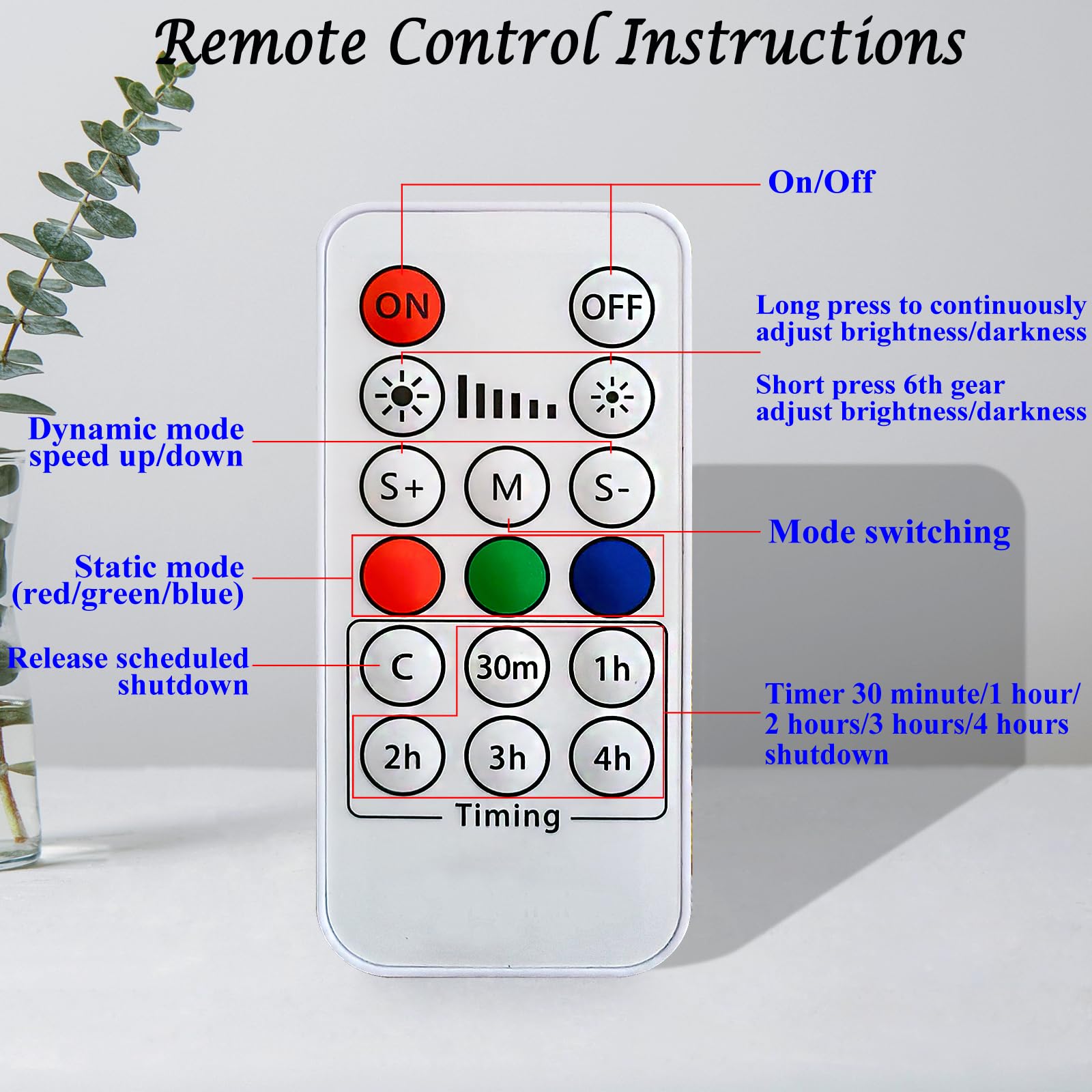 Remote Control Instructions

On/Off

ON

OFF

Long press to continuously adjust brightness/darkness

Short press 6th gear adjust brightness/darkness

Dynamic mode speed up/down

S+

M

S-

Mode switching

Static mode (red/green/blue)

Release scheduled shutdown

C

30m

1h

2h

3h

4h

Timer 30 minute/1 hour/ 2 hours/3 hours/4 hours shutdown

Timing