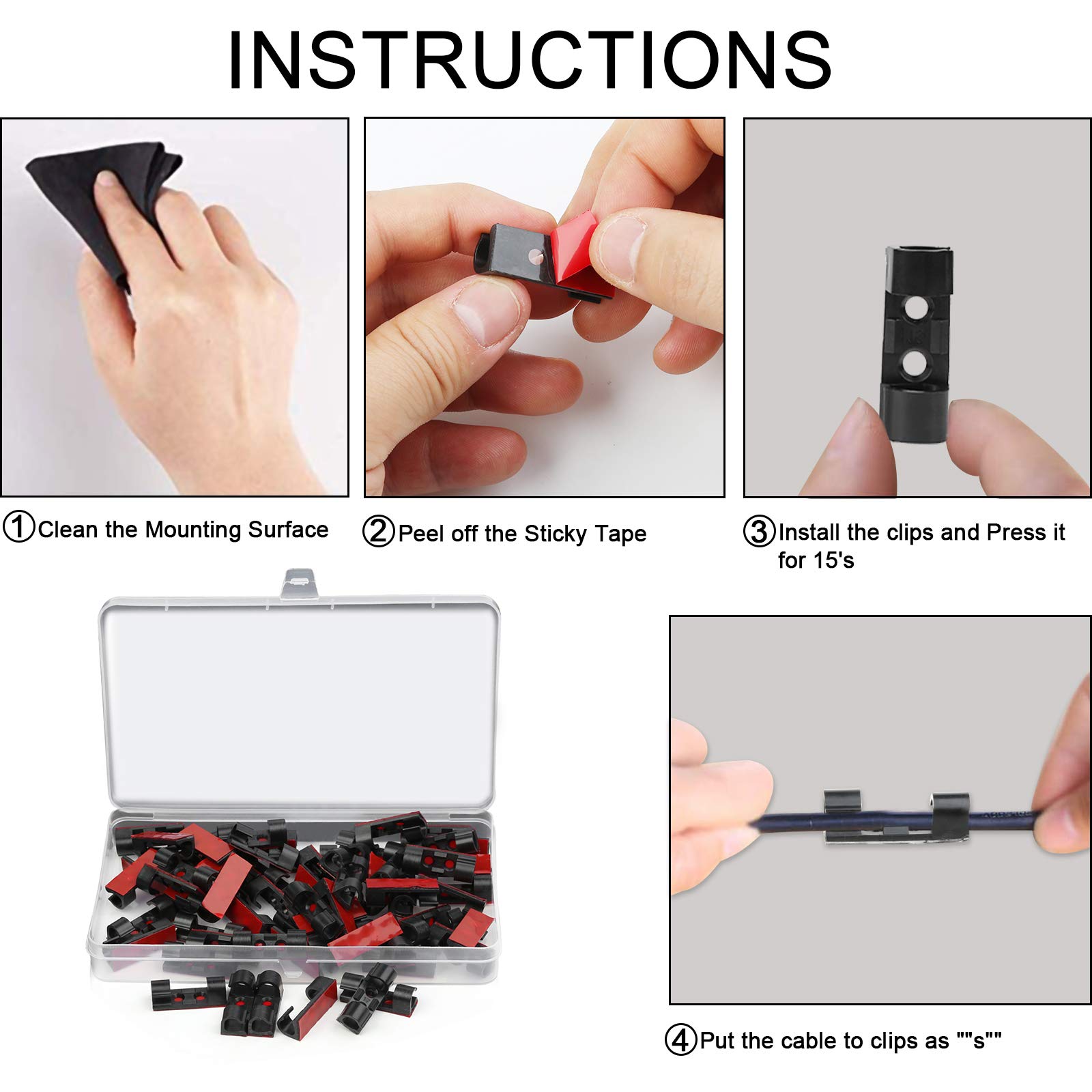 INSTRUCTIONS

①Clean the Mounting Surface

②Peel off the Sticky Tape

③Install the clips and Press it for 15's

④Put the cable to clips as ""s""