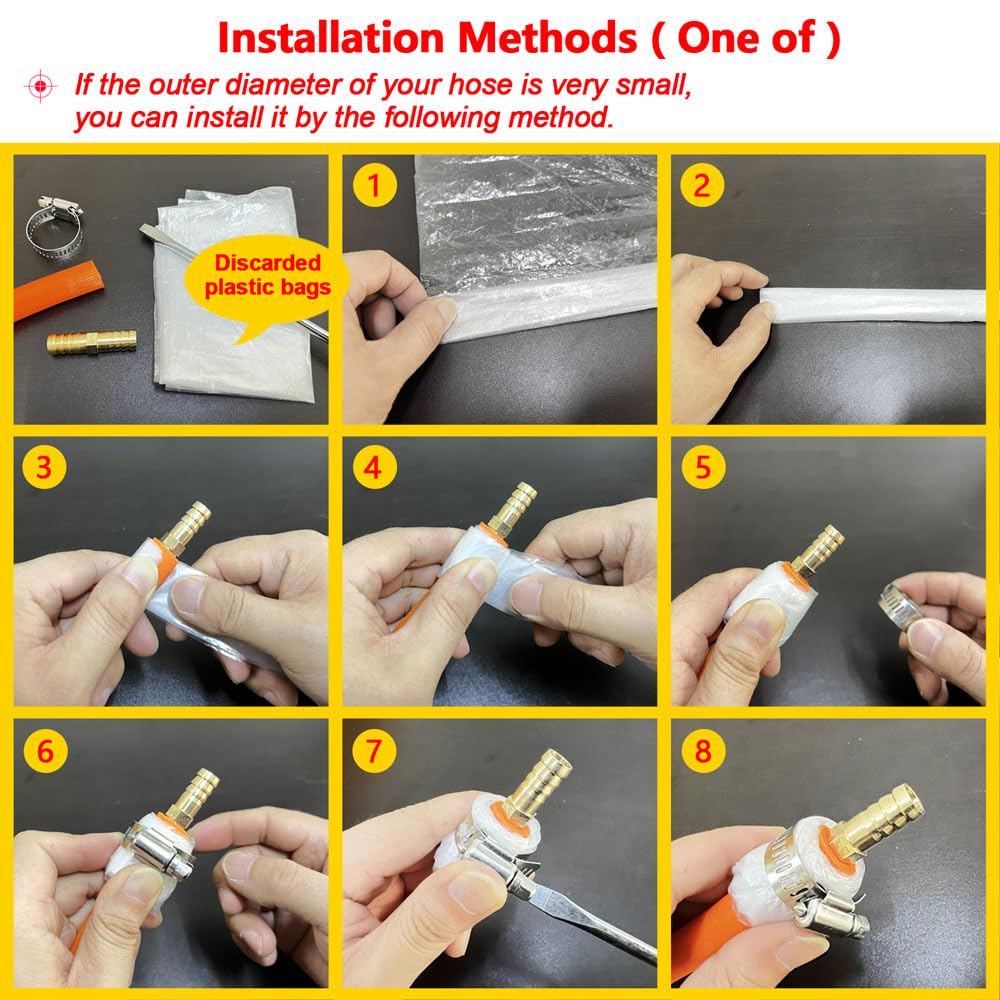 Installation Methods ( One of )

If the outer diameter of your hose is very small, you can install it by the following method.

Discarded plastic bags

1

2

3

4

5

6

7

8