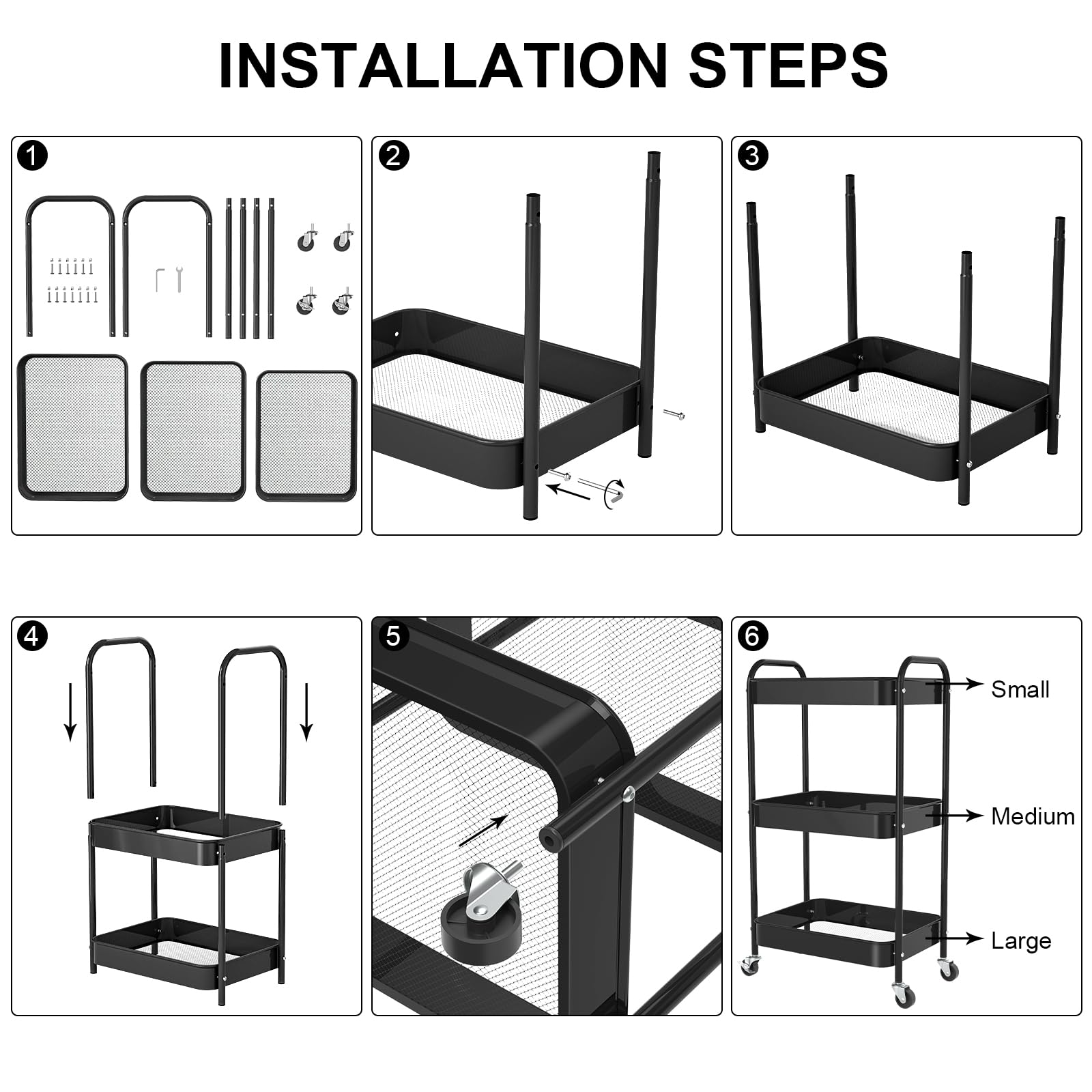 INSTALLATION STEPS

1

2

3

4

5

6

Small

Medium

Large