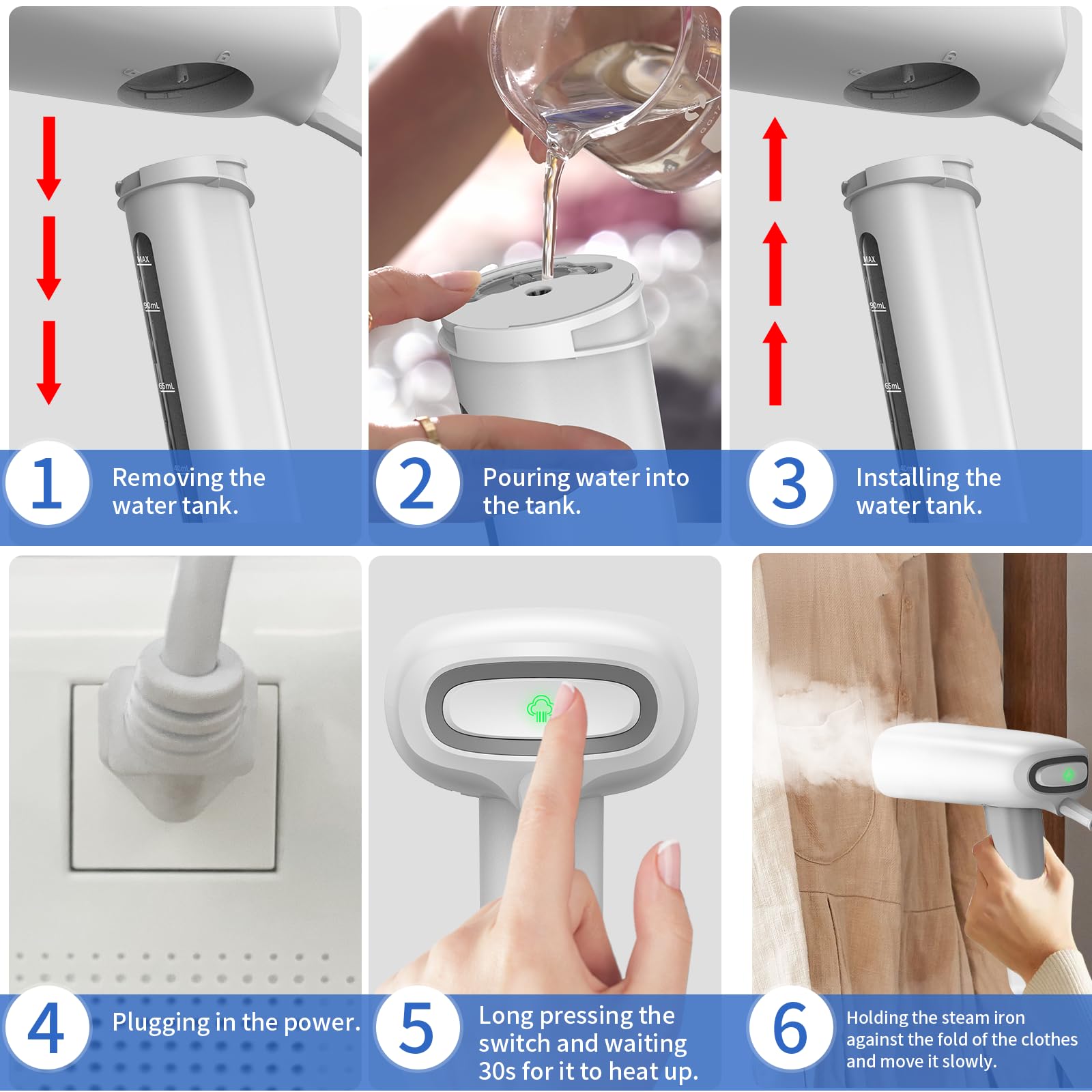 MAX
90mL
65mL

1 Removing the water tank.

2 Pouring water into the tank.

MAX
90mL
65mL

3 Installing the water tank.

4 Plugging in the power.

5 Long pressing the switch and waiting 30s for it to heat up.

6 Holding the steam iron against the fold of the clothes and move it slowly.