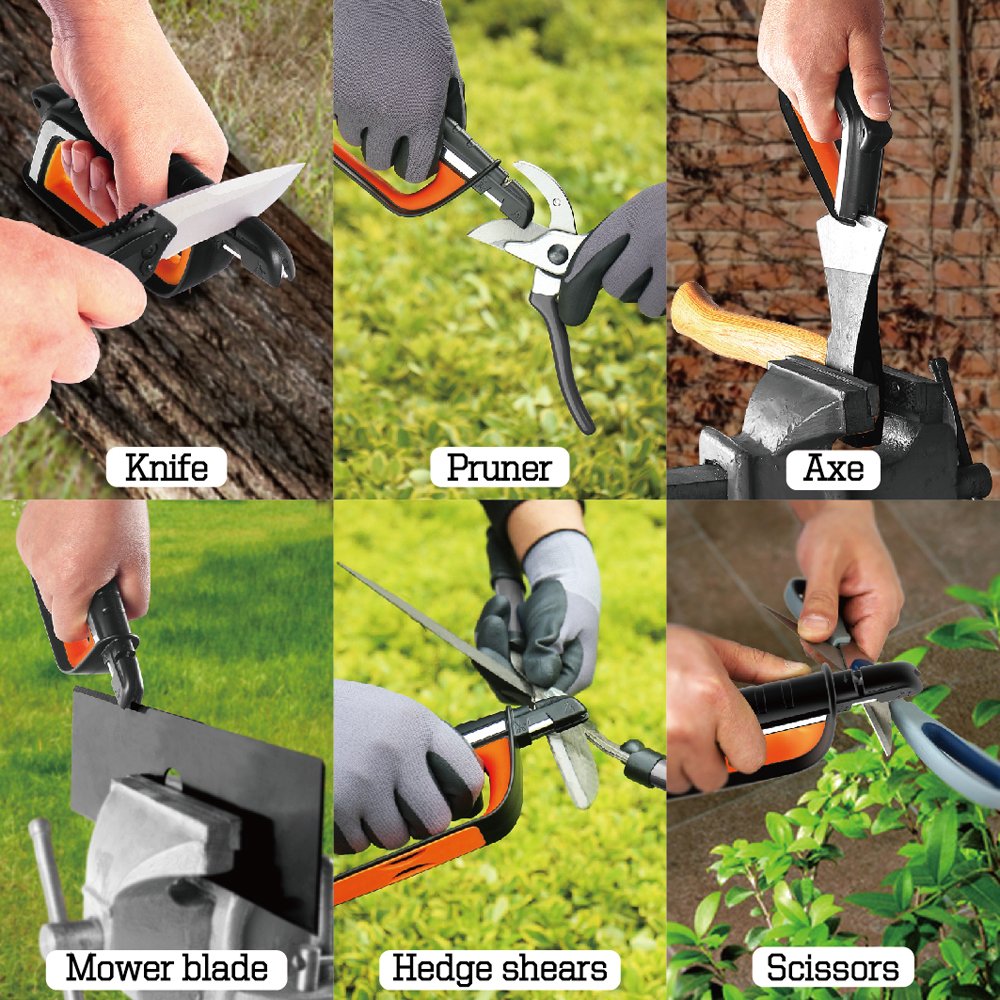 Knife

Pruner

Axe

Mower blade

Hedge shears

Scissors