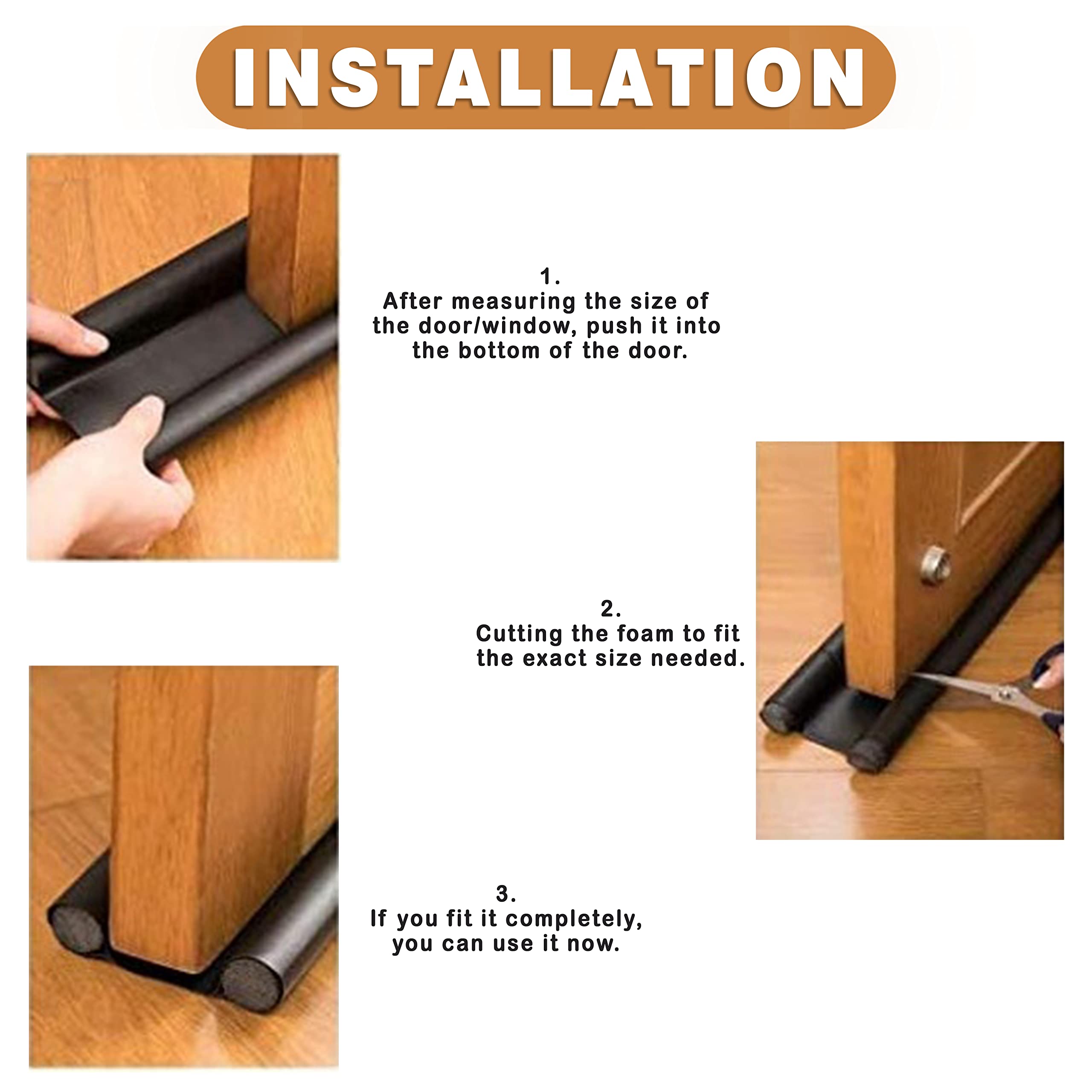 INSTALLATION

1.
After measuring the size of the door/window, push it into the bottom of the door.

2.
Cutting the foam to fit the exact size needed.

3.
If you fit it completely, you can use it now.