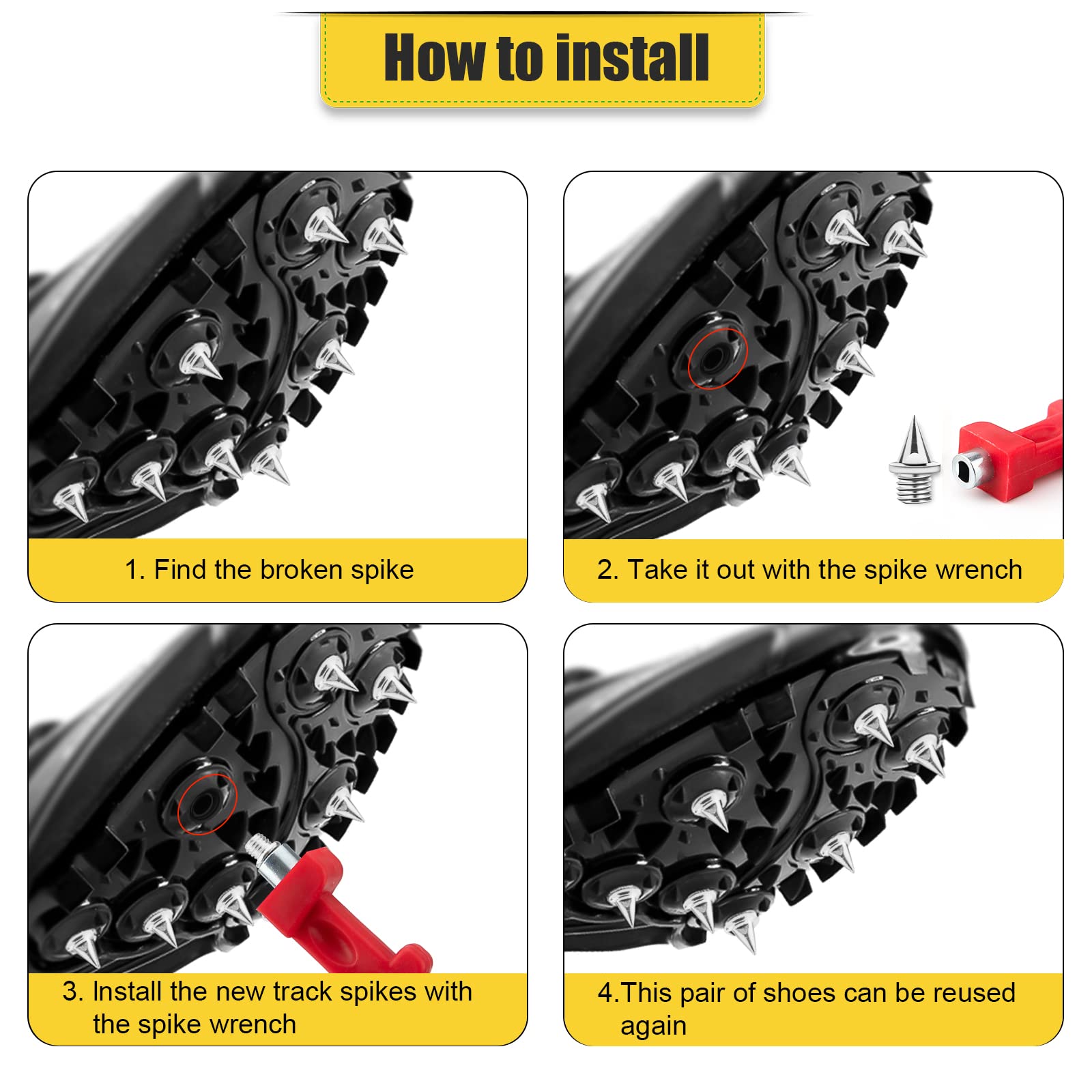 How to install

1. Find the broken spike

2. Take it out with the spike wrench

3. Install the new track spikes with the spike wrench

4.This pair of shoes can be reused again