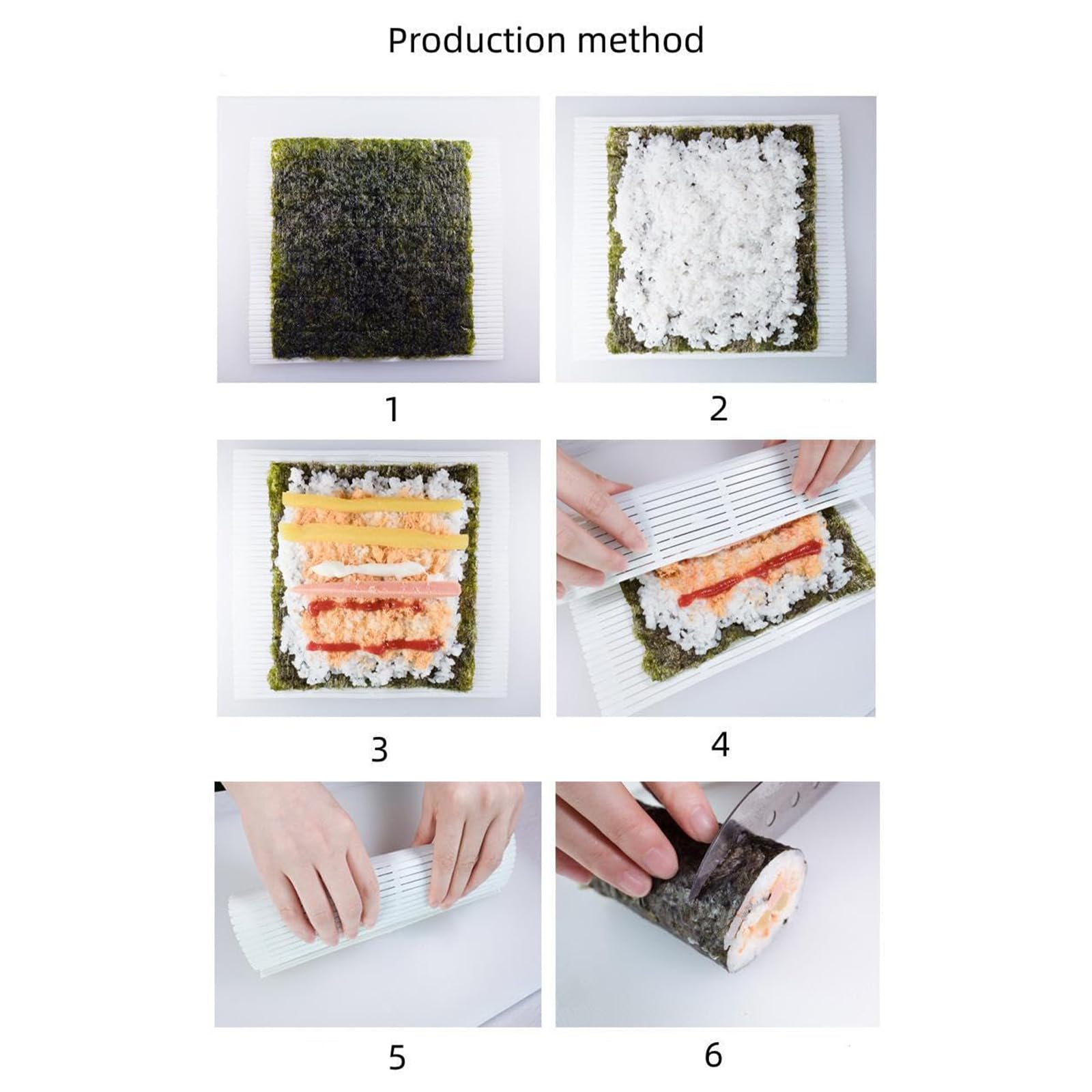 Production method

1

2

3

4

5

6