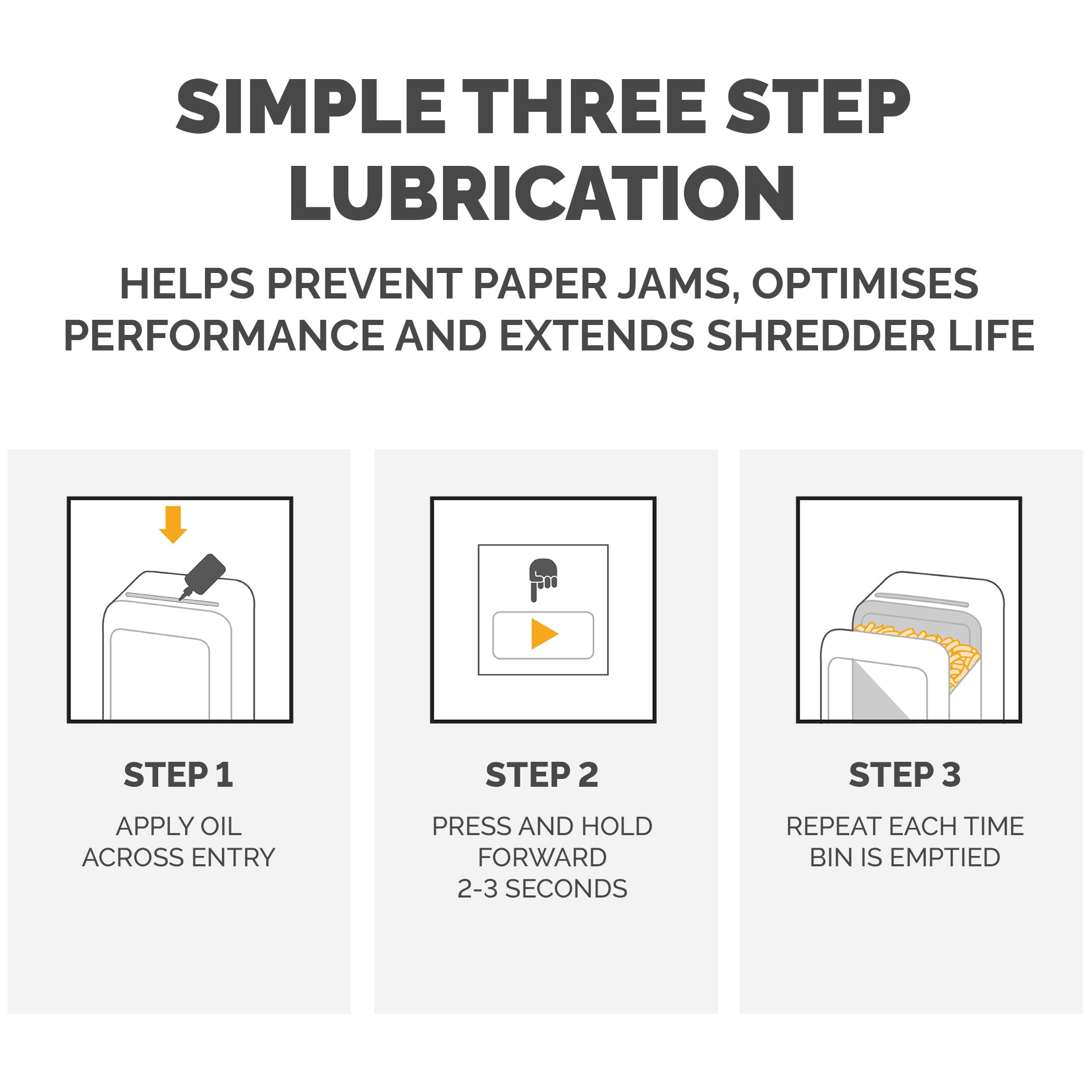 SIMPLE THREE STEP LUBRICATION

HELPS PREVENT PAPER JAMS, OPTIMISES PERFORMANCE AND EXTENDS SHREDDER LIFE

STEP 1

APPLY OIL
ACROSS ENTRY

STEP 2

PRESS AND HOLD
FORWARD
2-3 SECONDS

STEP 3

REPEAT EACH TIME
BIN IS EMPTIED