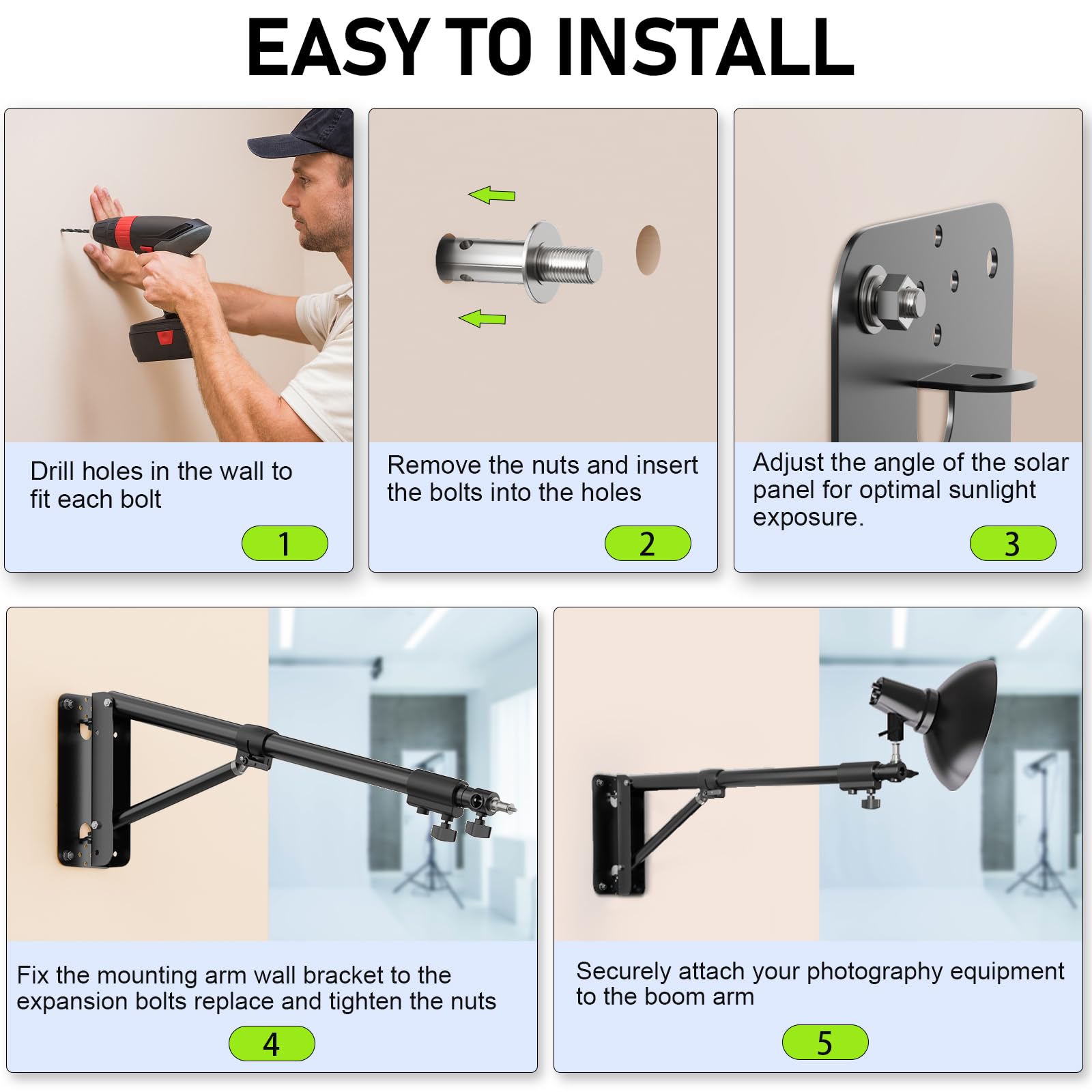 EASY TO INSTALL

Drill holes in the wall to fit each bolt

1

Remove the nuts and insert the bolts into the holes

2

Adjust the angle of the solar panel for optimal sunlight exposure.

3

Fix the mounting arm wall bracket to the expansion bolts replace and tighten the nuts

4

Securely attach your photography equipment to the boom arm

5