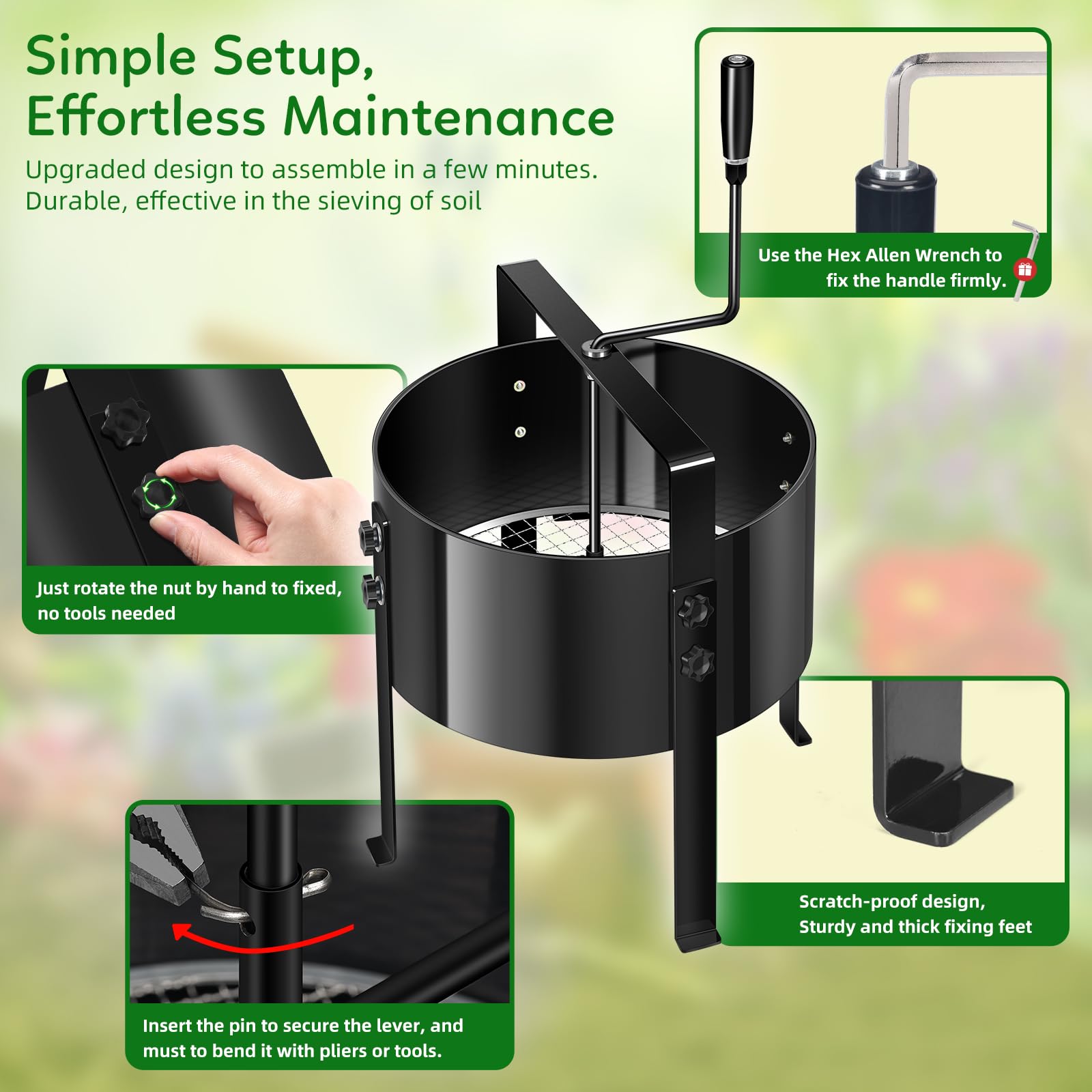 Simple Setup, Effortless Maintenance

Upgraded design to assemble in a few minutes. Durable, effective in the sieving of soil

Use the Hex Allen Wrench to fix the handle firmly.

Just rotate the nut by hand to fixed, no tools needed

Scratch-proof design, Sturdy and thick fixing feet

Insert the pin to secure the lever, and must to bend it with pliers or tools.