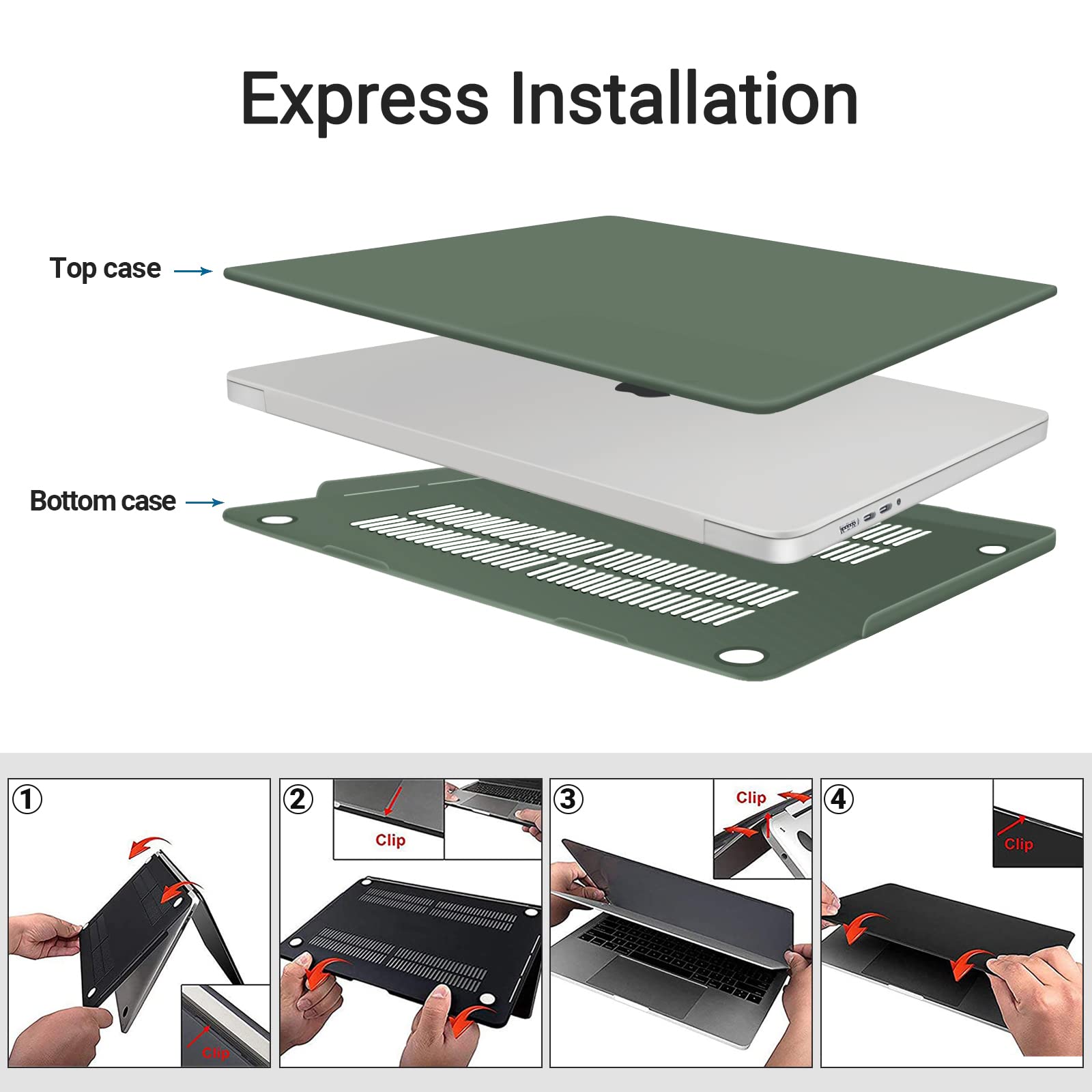 Express Installation

Top case

Bottom case

①

Clip

②

Clip

③

Clip

④

Clip