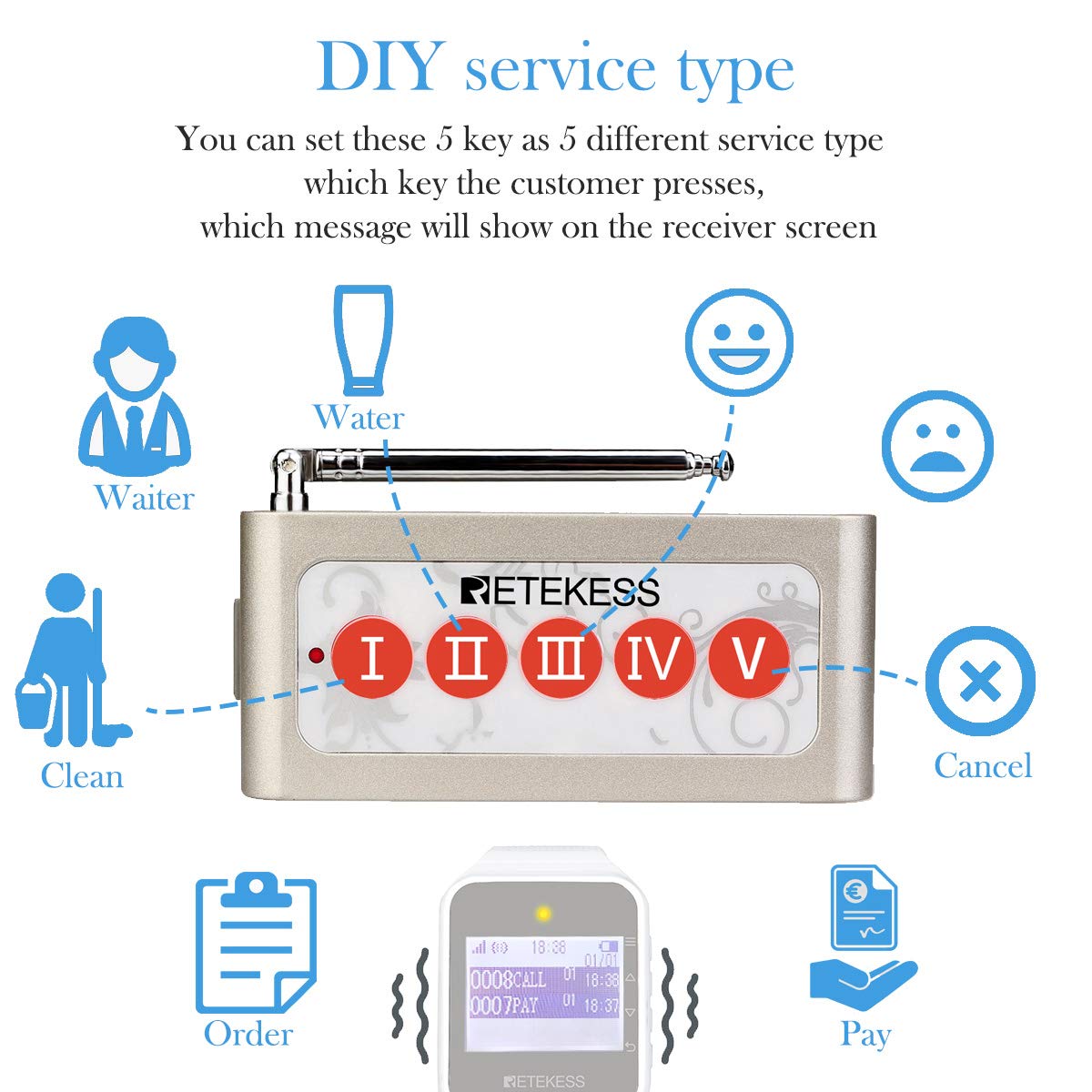 DIY service type

You can set these 5 key as 5 different service type which key the customer presses, which message will show on the receiver screen

Water

Waiter

RETEKESS

I II III IV V

Clean

Cancel

Order

18:38
01/01
0008CALL 01 18:38
0007PAY 01 18:37

RETEKESS

Pay