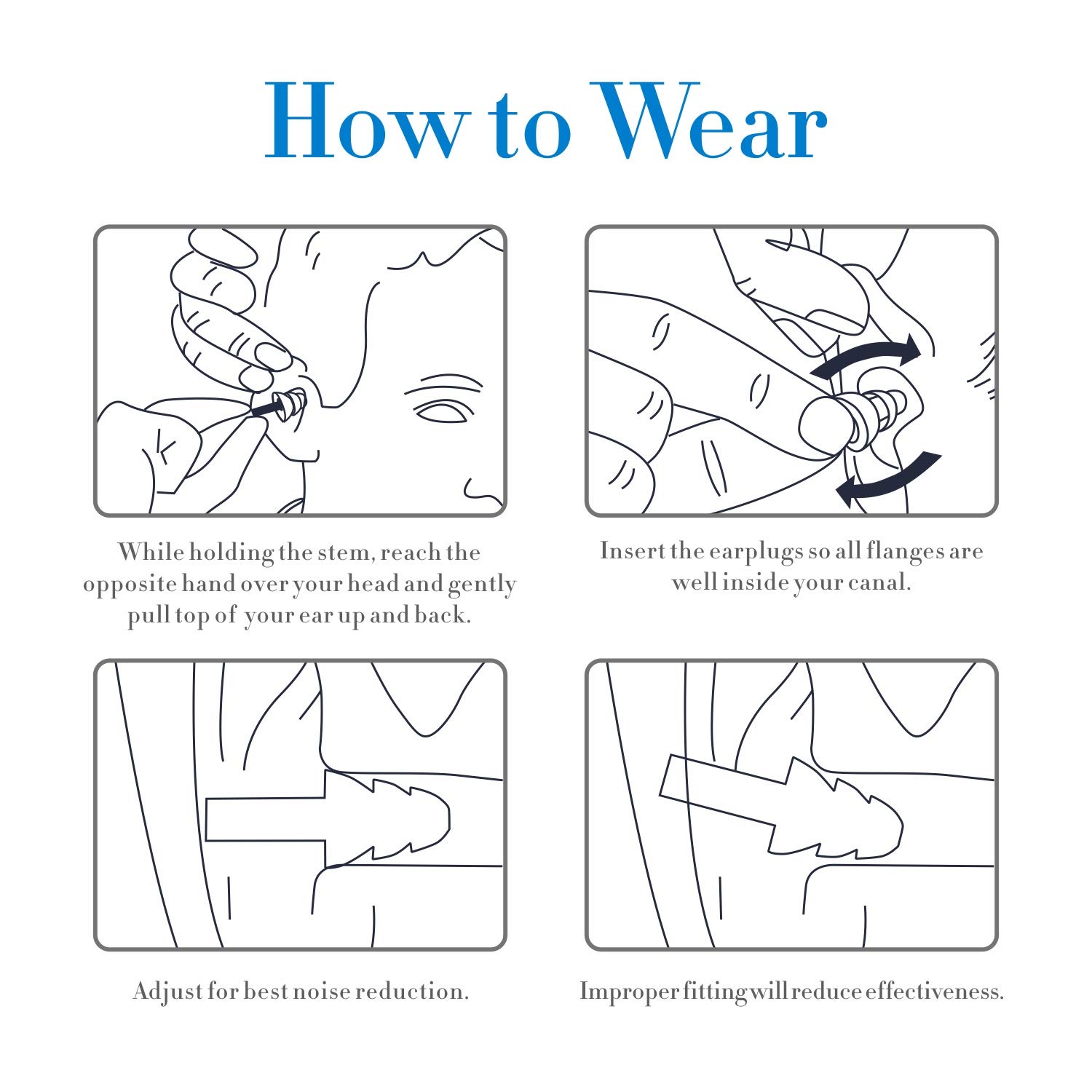 How to Wear

While holding the stem, reach the opposite hand over your head and gently pull top of your ear up and back.

Insert the earplugs so all flanges are well inside your canal.

Adjust for best noise reduction.

Improper fitting will reduce effectiveness.