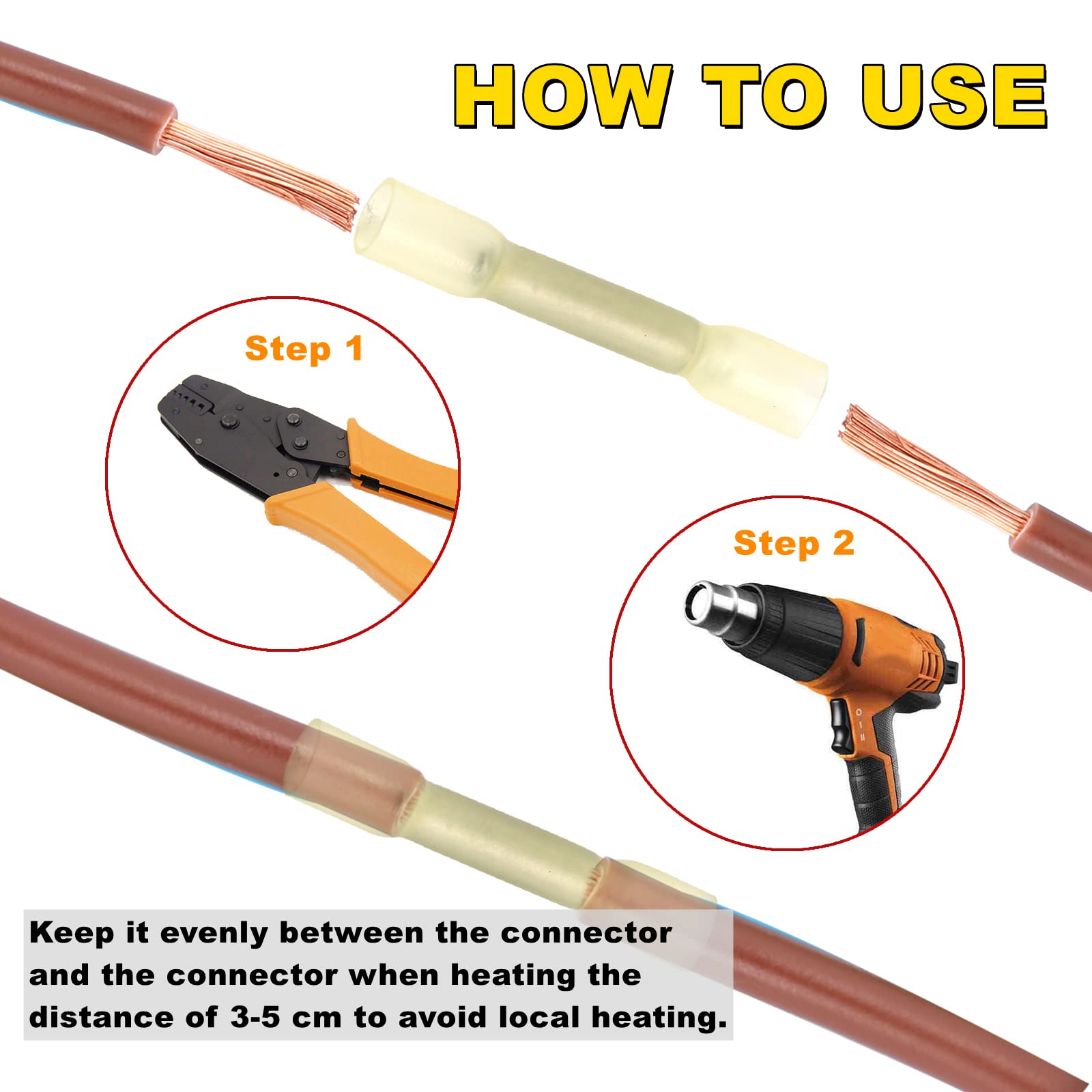 HOW TO USE

Step 1

Step 2

Keep it evenly between the connector and the connector when heating the distance of 3-5 cm to avoid local heating.