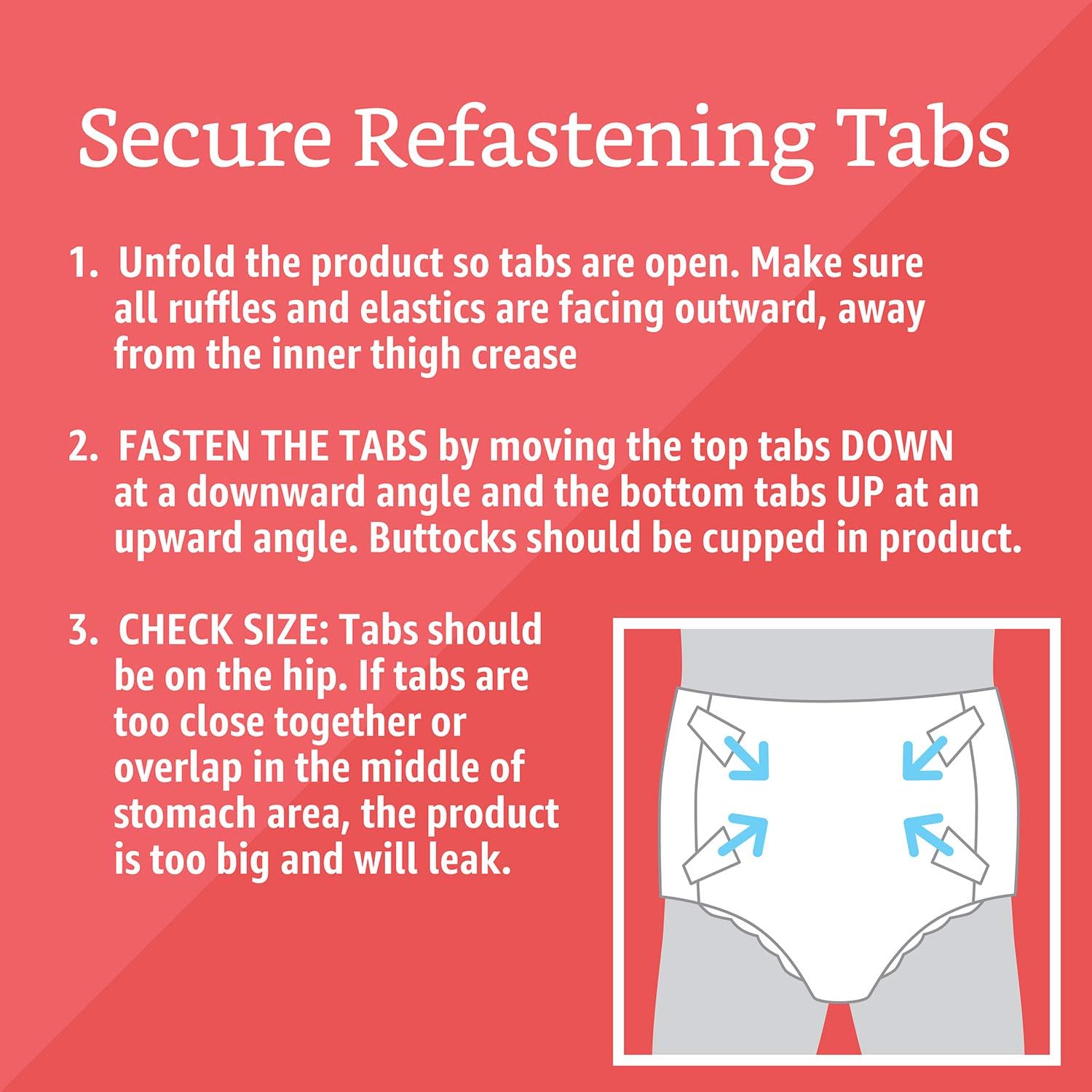 Secure Refastening Tabs

1. Unfold the product so tabs are open. Make sure all ruffles and elastics are facing outward, away from the inner thigh crease

2. FASTEN THE TABS by moving the top tabs DOWN at a downward angle and the bottom tabs UP at an upward angle. Buttocks should be cupped in product.

3. CHECK SIZE: Tabs should be on the hip. If tabs are too close together or overlap in the middle of stomach area, the product is too big and will leak.