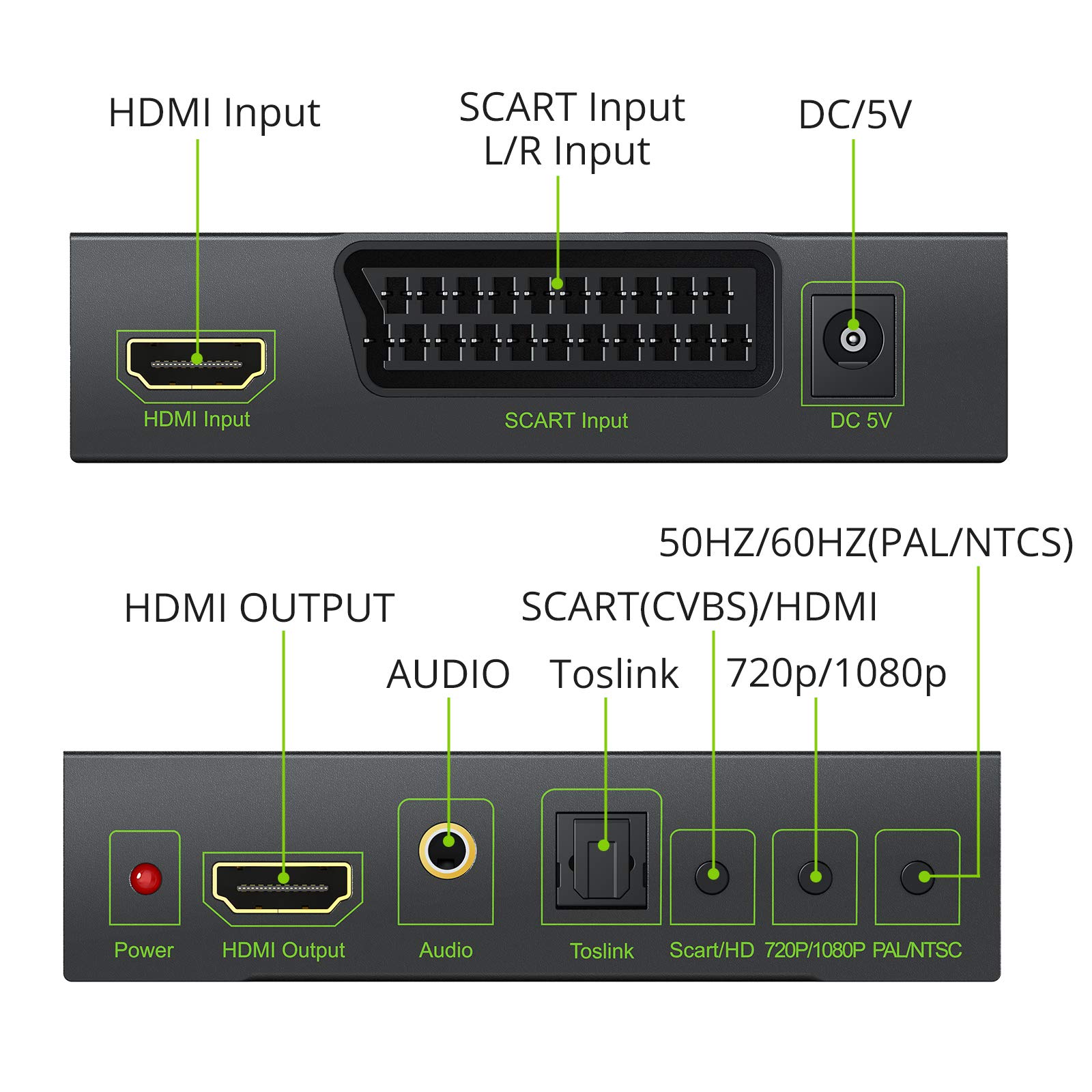 HDMI Input

SCART Input
L/R Input

DC/5V

HDMI Input

SCART Input

DC 5V

50HZ/60HZ(PAL/NTCS)

HDMI OUTPUT

SCART(CVBS)/HDMI

AUDIO

Toslink

720p/1080p

Power

HDMI Output

Audio

Toslink

Scart/HD

720P/1080P

PAL/NTSC