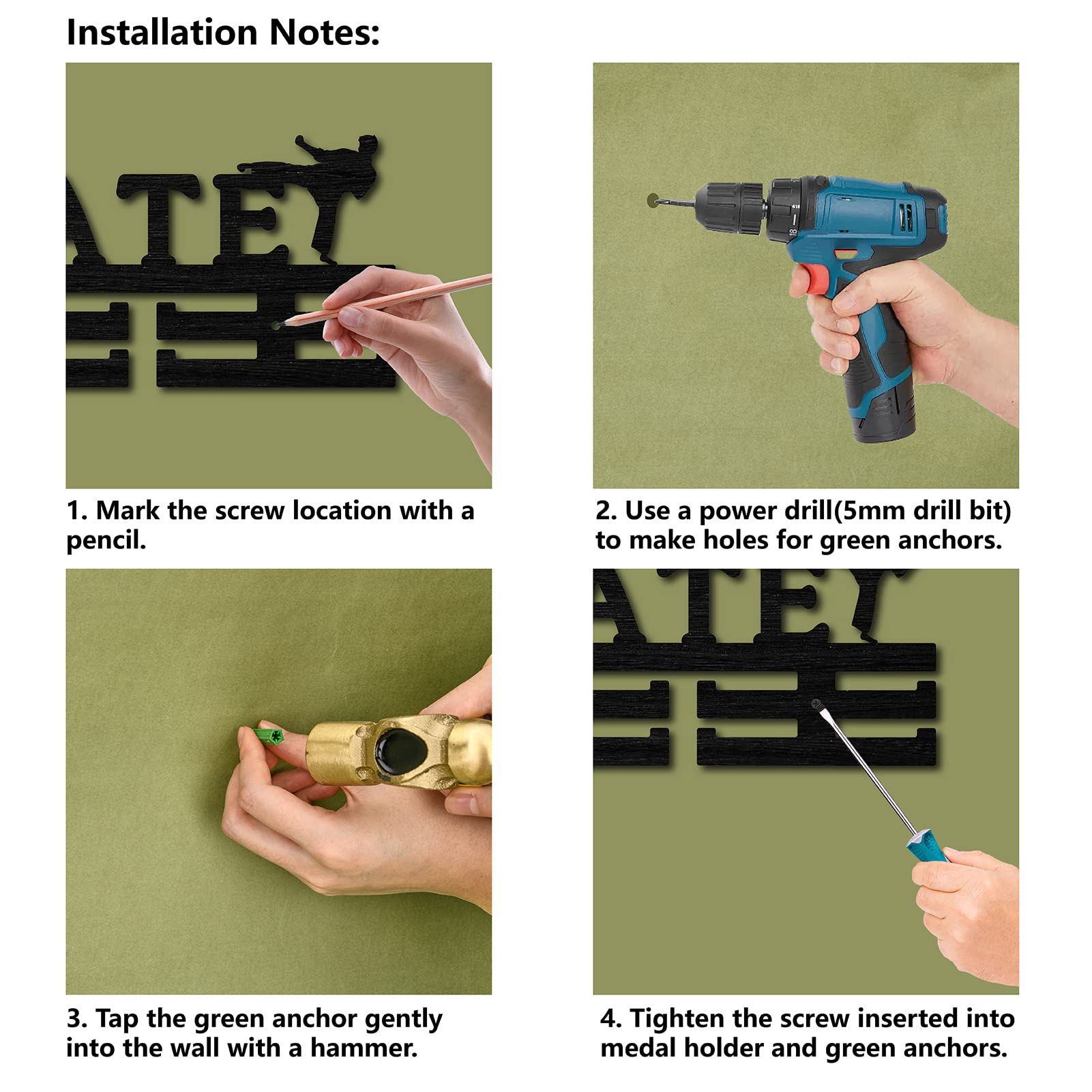 Installation Notes:

ATE

18

1. Mark the screw location with a pencil.

2. Use a power drill(5mm drill bit) to make holes for green anchors.

ATE

3. Tap the green anchor gently into the wall with a hammer.

4. Tighten the screw inserted into medal holder and green anchors.