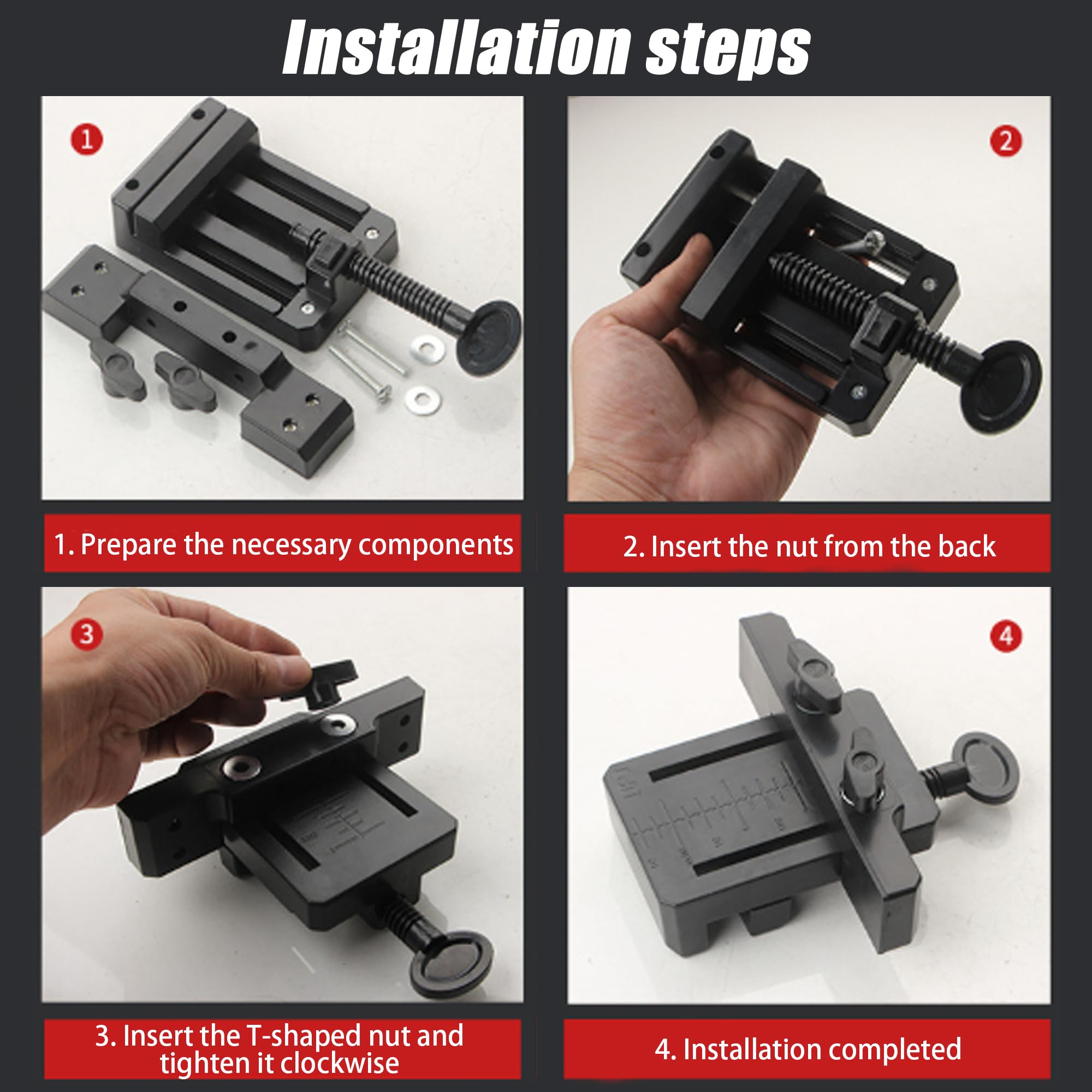 Installation steps

1

2

1. Prepare the necessary components

2. Insert the nut from the back

3

4

3. Insert the T-shaped nut and tighten it clockwise

4. Installation completed