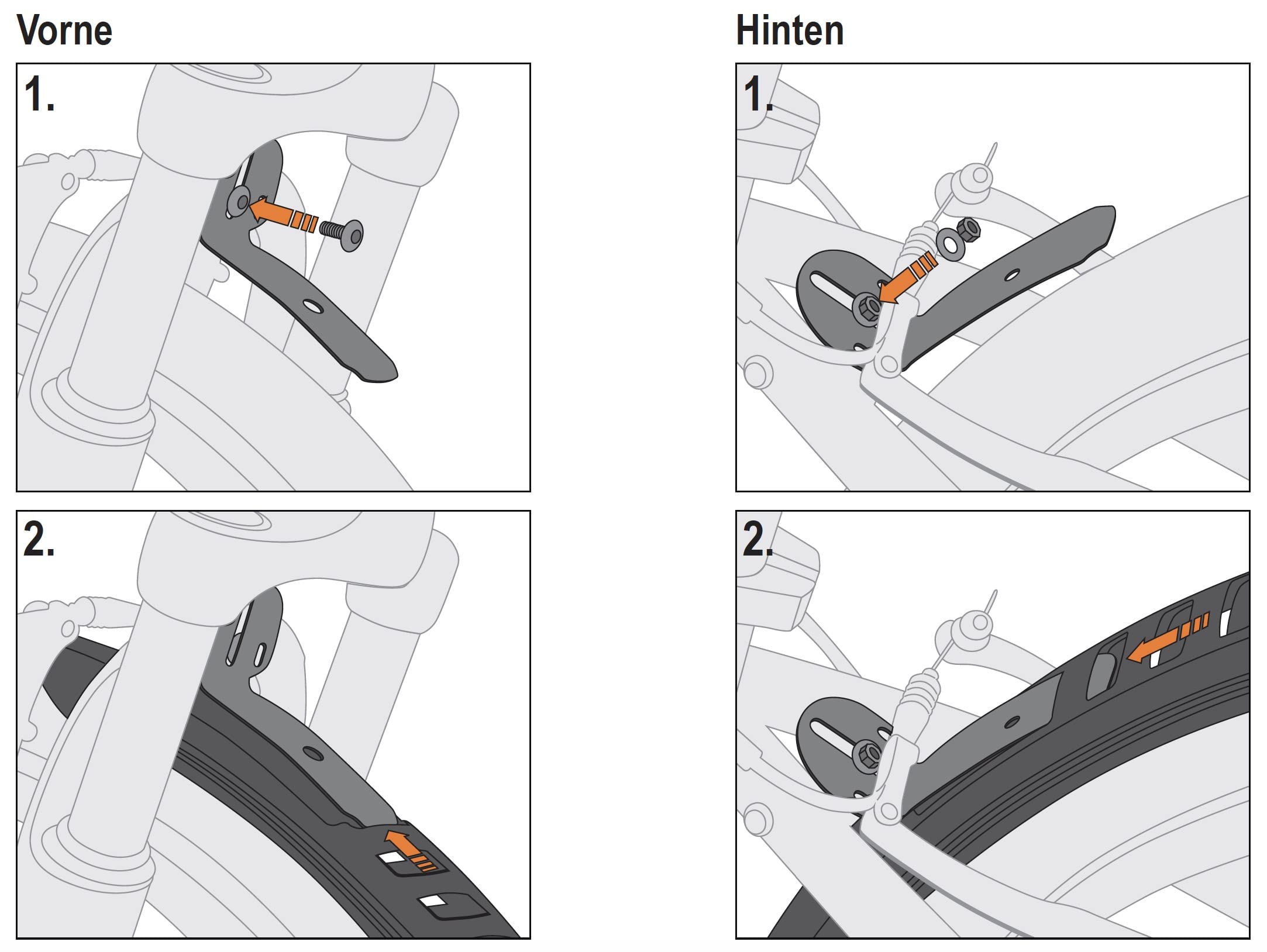 Vorne

1.

2.

Hinten

1.

2.