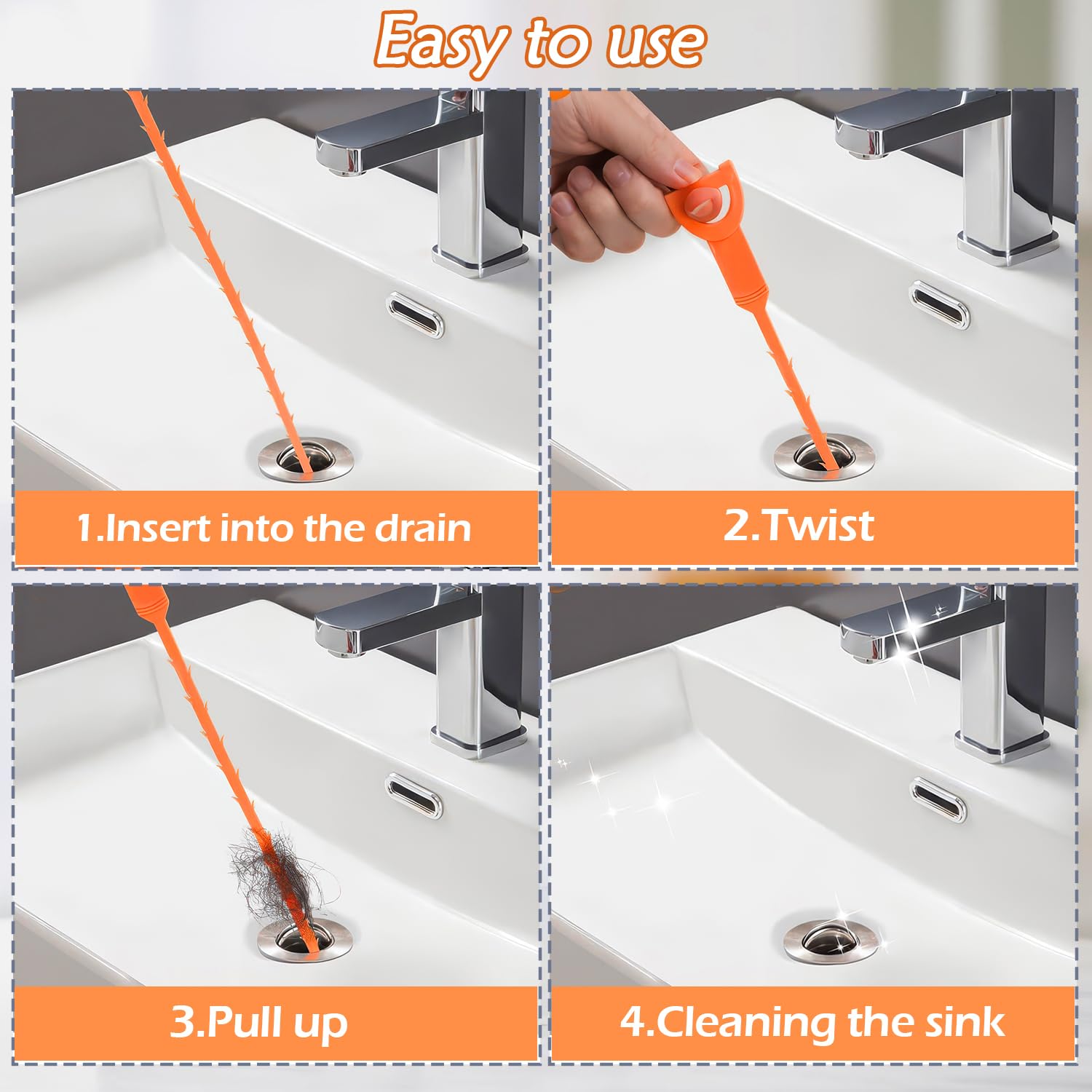 Easy to use

1.Insert into the drain

2.Twist

3.Pull up

4.Cleaning the sink