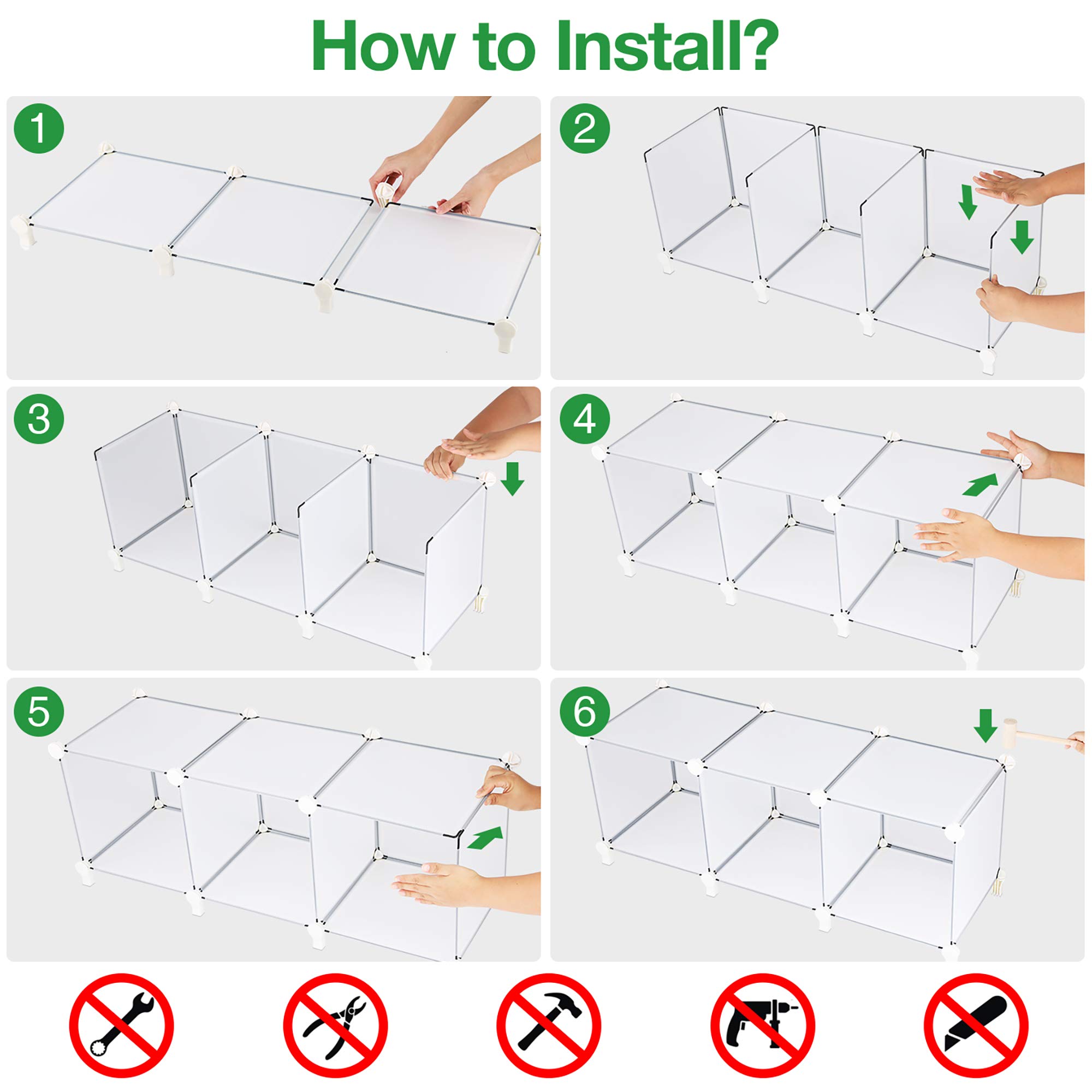 How to Install?

1

2

3

4

5

6