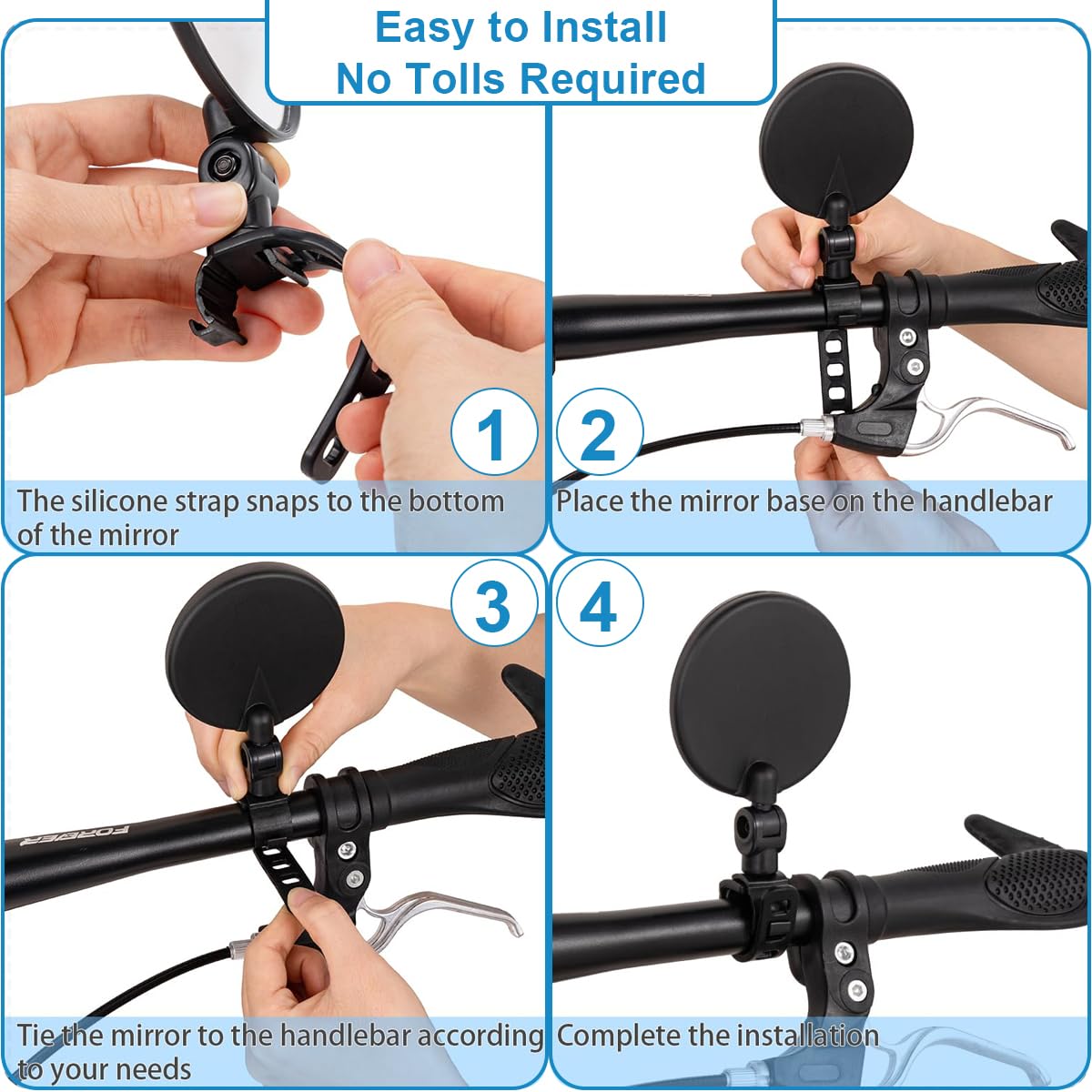 Easy to Install
No Tolls Required

1

The silicone strap snaps to the bottom of the mirror

2

Place the mirror base on the handlebar

3

FOREVER

Tie the mirror to the handlebar according to your needs

4

Complete the installation