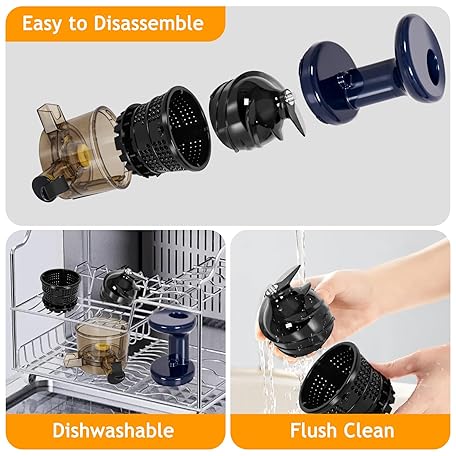 Easy to Disassemble

Dishwashable

Flush Clean