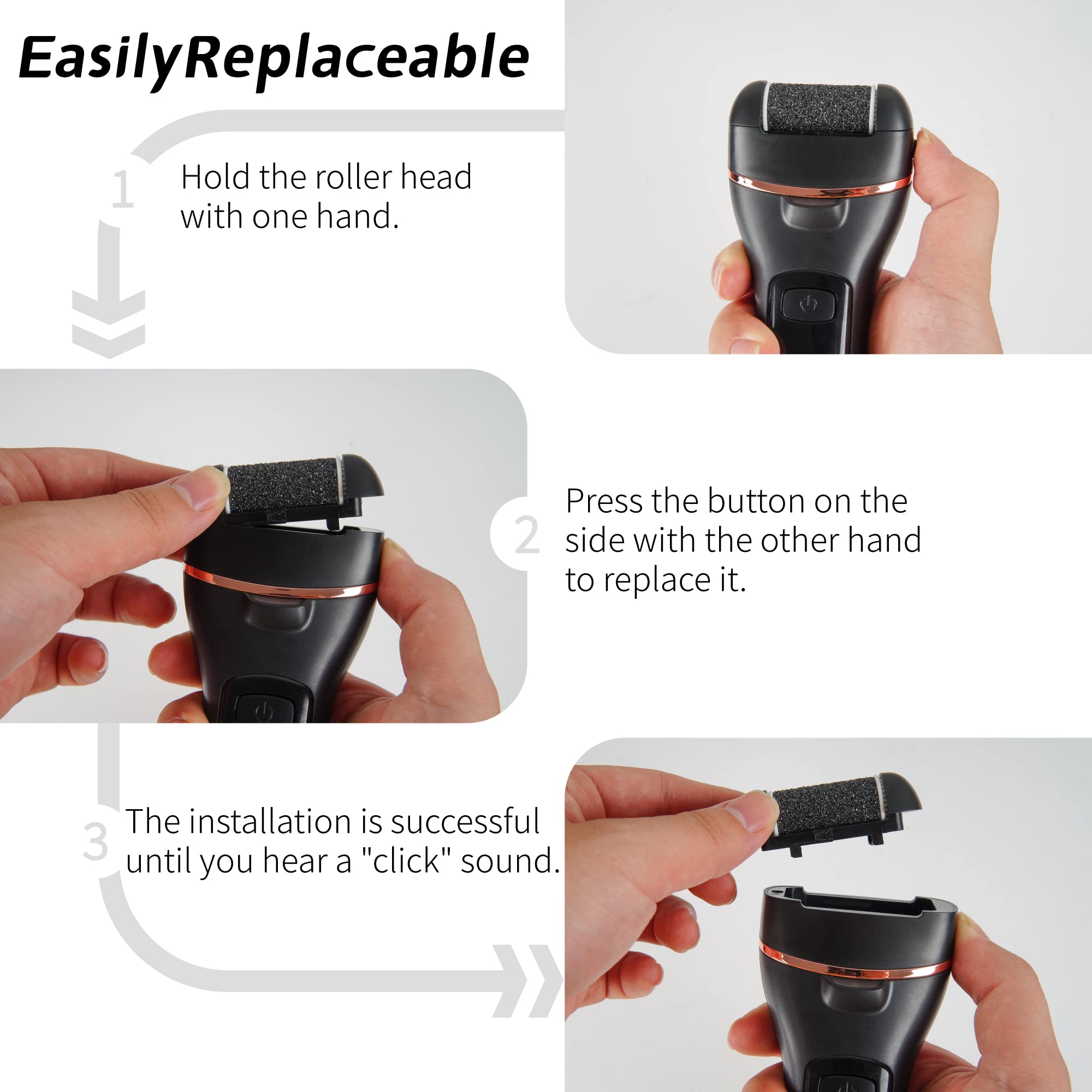 EasilyReplaceable

1

Hold the roller head with one hand.

2

Press the button on the side with the other hand to replace it.

3

The installation is successful until you hear a "click" sound.