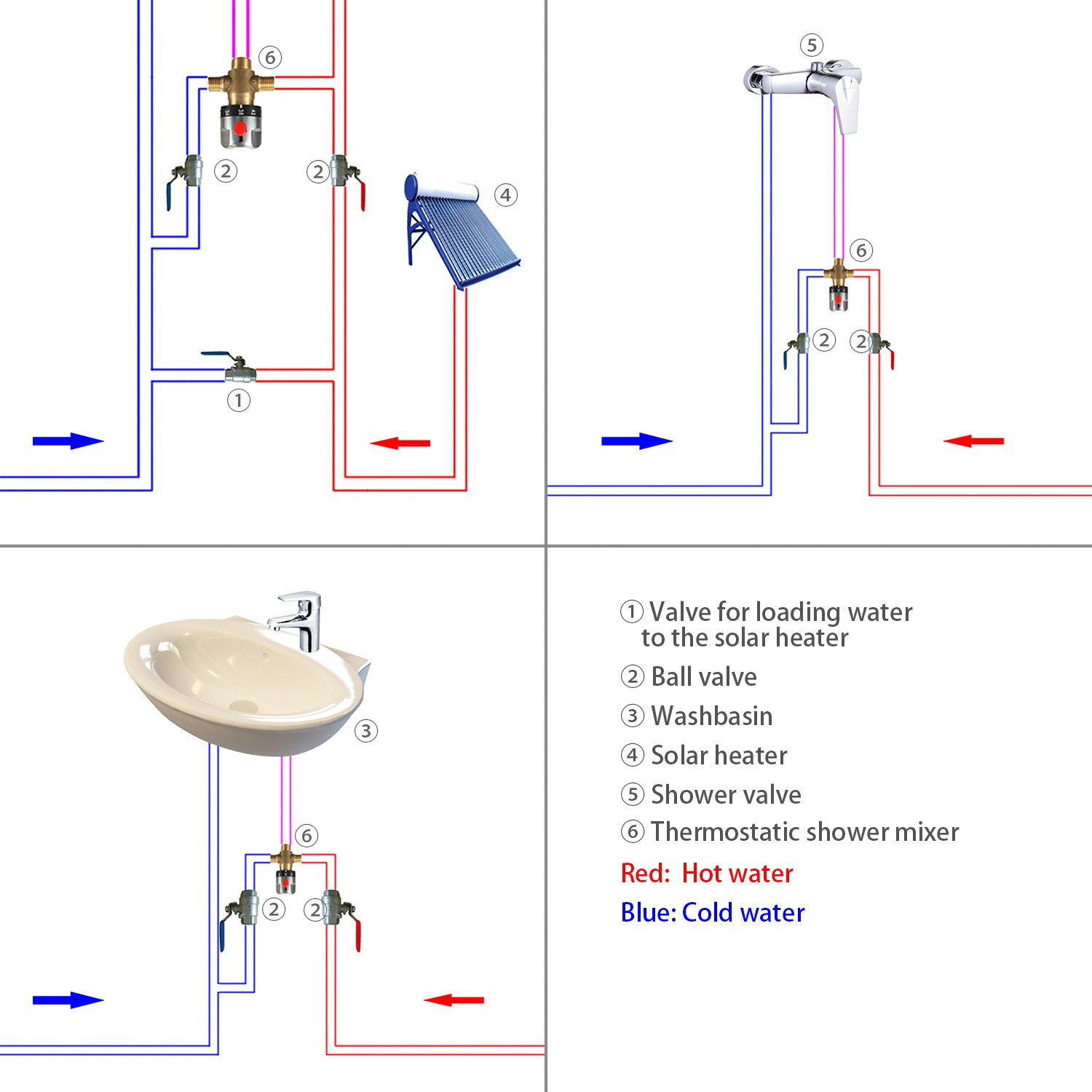 ⑥
②
②
④
①
⑤
⑥
②
②
③
⑥
②
②

① Valve for loading water to the solar heater
② Ball valve
③ Washbasin
④ Solar heater
⑤ Shower valve
⑥ Thermostatic shower mixer
Red: Hot water
Blue: Cold water