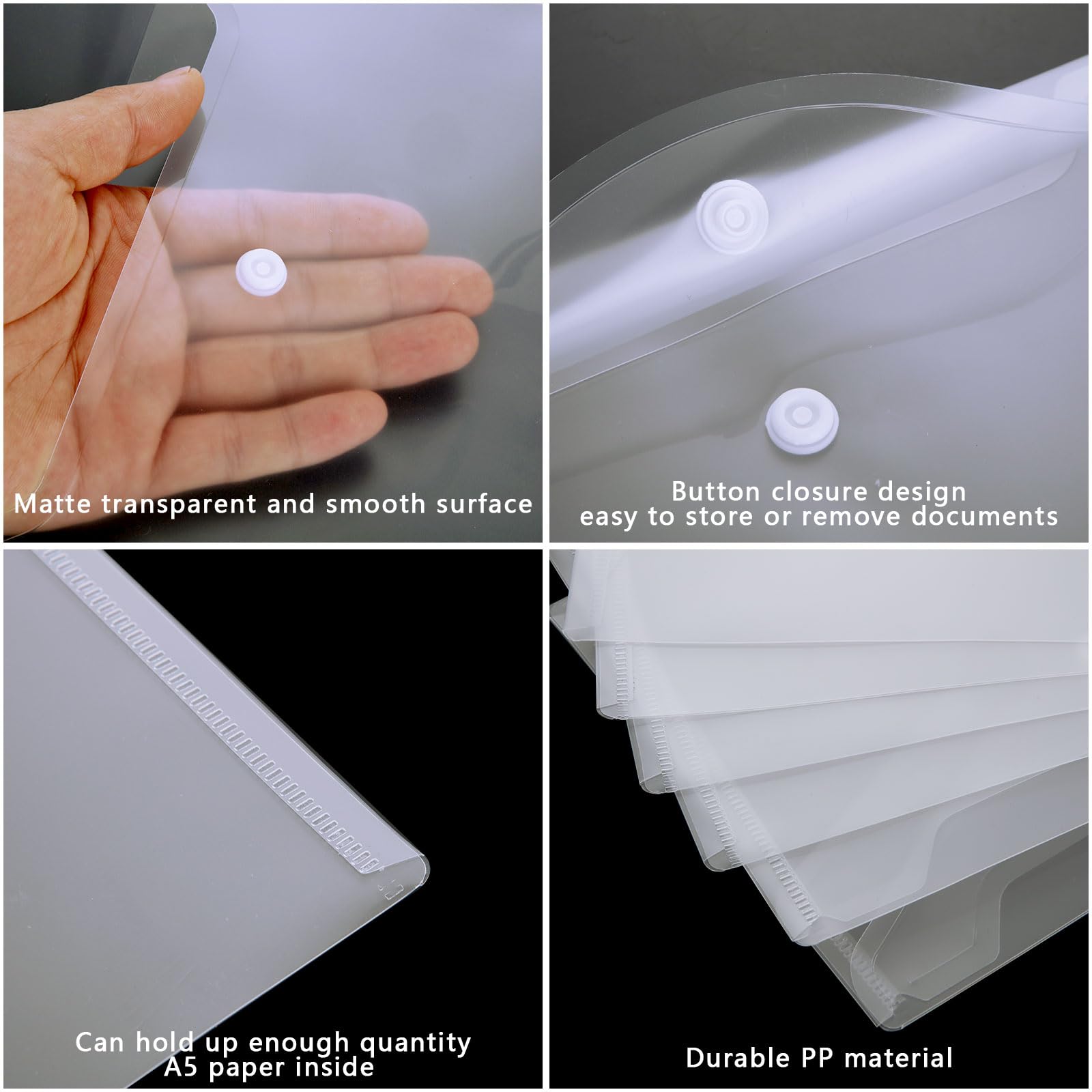 Matte transparent and smooth surface

Button closure design
easy to store or remove documents

Can hold up enough quantity
A5 paper inside

Durable PP material