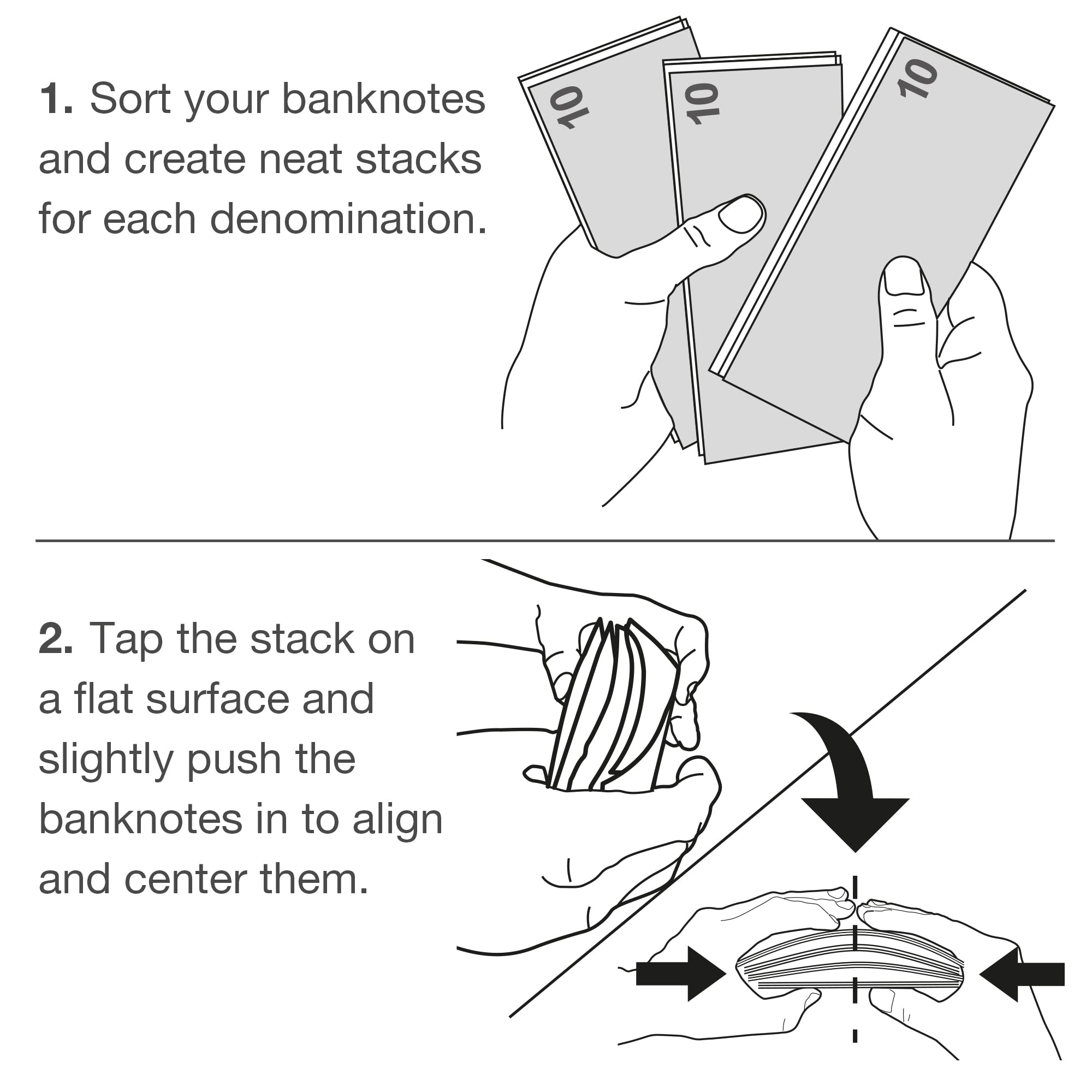 1. Sort your banknotes and create neat stacks for each denomination.

10

10

10

2. Tap the stack on a flat surface and slightly push the banknotes in to align and center them.