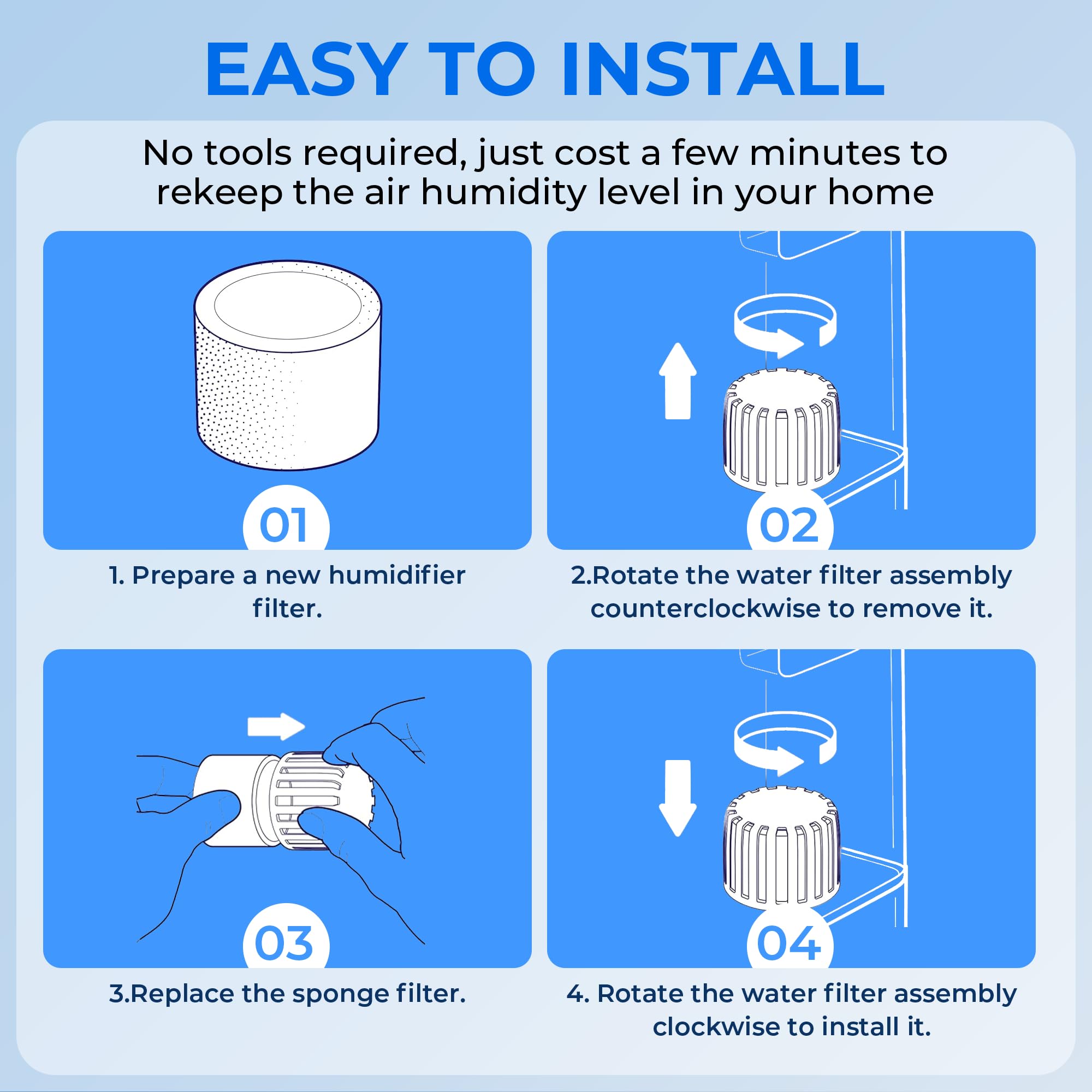 EASY TO INSTALL

No tools required, just cost a few minutes to rekeep the air humidity level in your home

01

1. Prepare a new humidifier filter.

02

2.Rotate the water filter assembly counterclockwise to remove it.

03

3.Replace the sponge filter.

04

4. Rotate the water filter assembly clockwise to install it.