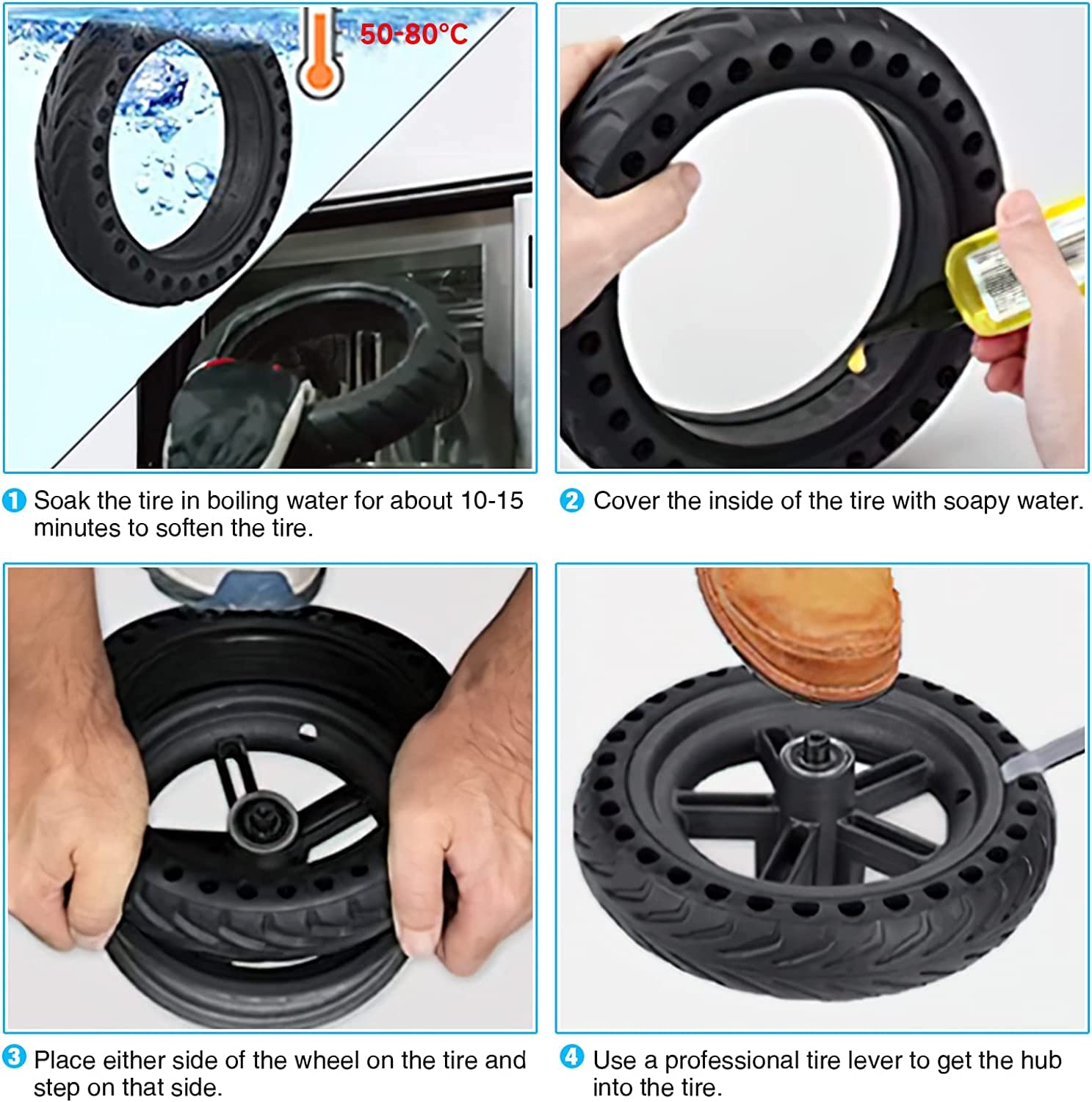 50-80°C

1 Soak the tire in boiling water for about 10-15 minutes to soften the tire.

2 Cover the inside of the tire with soapy water.

3 Place either side of the wheel on the tire and step on that side.

4 Use a professional tire lever to get the hub into the tire.