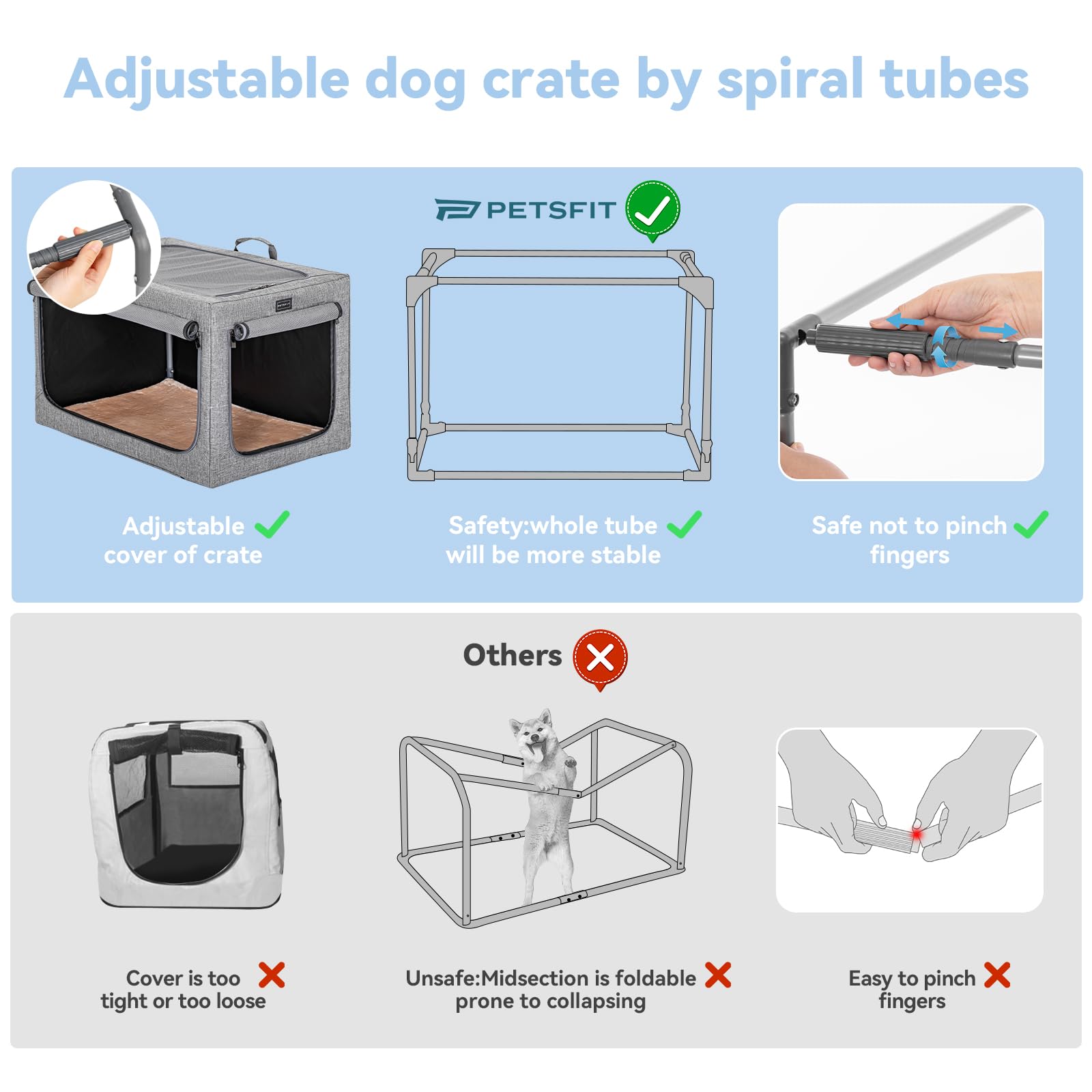 Adjustable dog crate by spiral tubes

PETSFIT

PETSFIT

Adjustable cover of crate

Safety:whole tube will be more stable

Safe not to pinch fingers

Others

Cover is too tight or too loose

Unsafe:Midsection is foldable prone to collapsing

Easy to pinch fingers