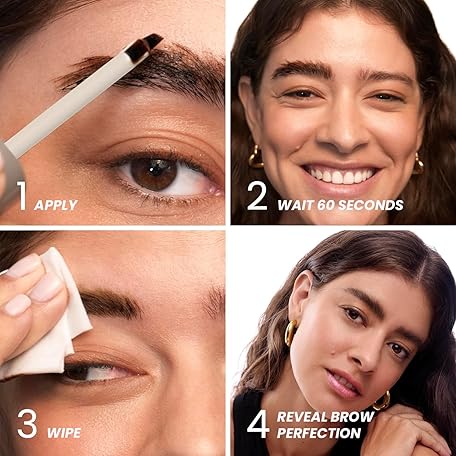 1 APPLY

2 WAIT 60 SECONDS

3 WIPE

4 REVEAL BROW PERFECTION