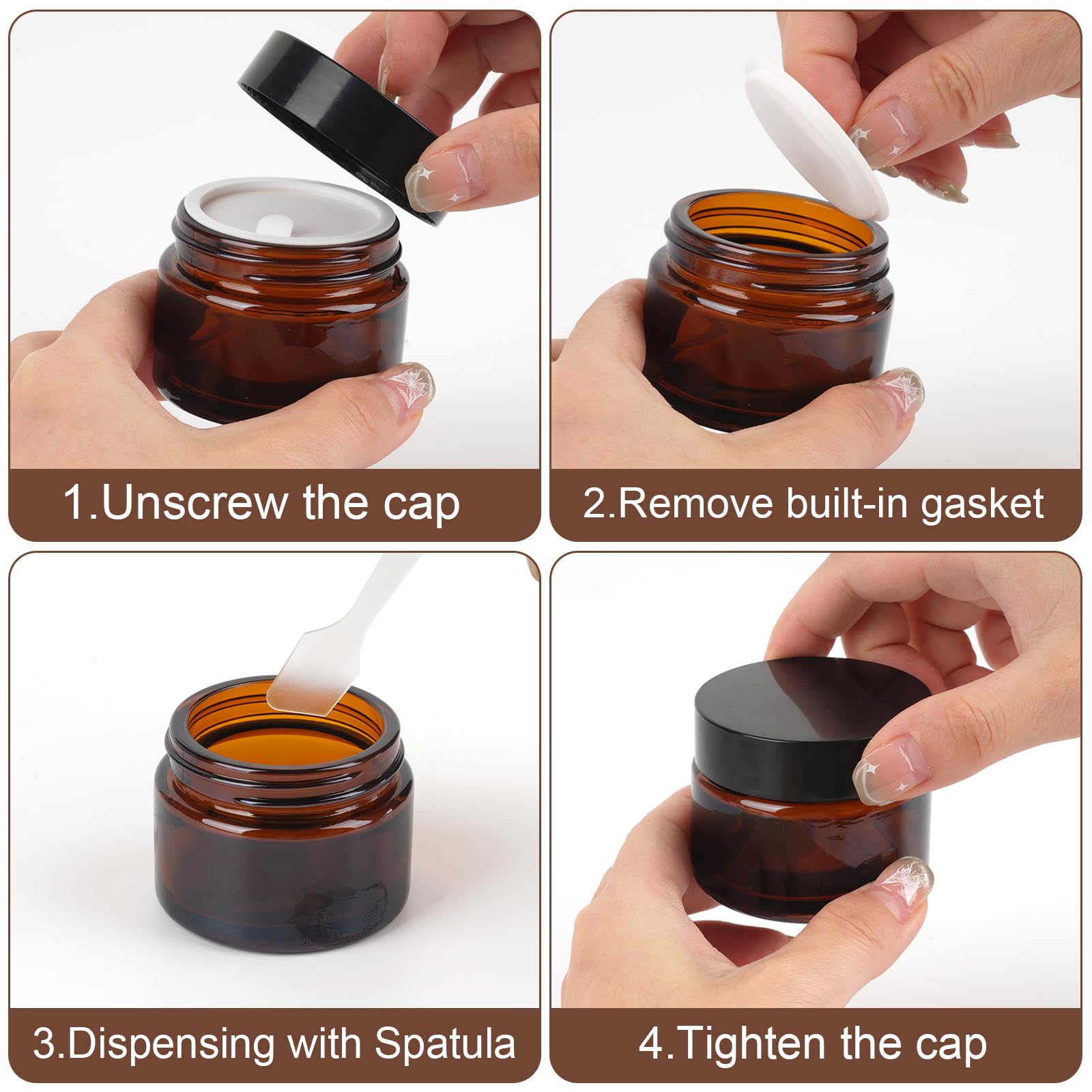 1.Unscrew the cap

2.Remove built-in gasket

3.Dispensing with Spatula

4.Tighten the cap