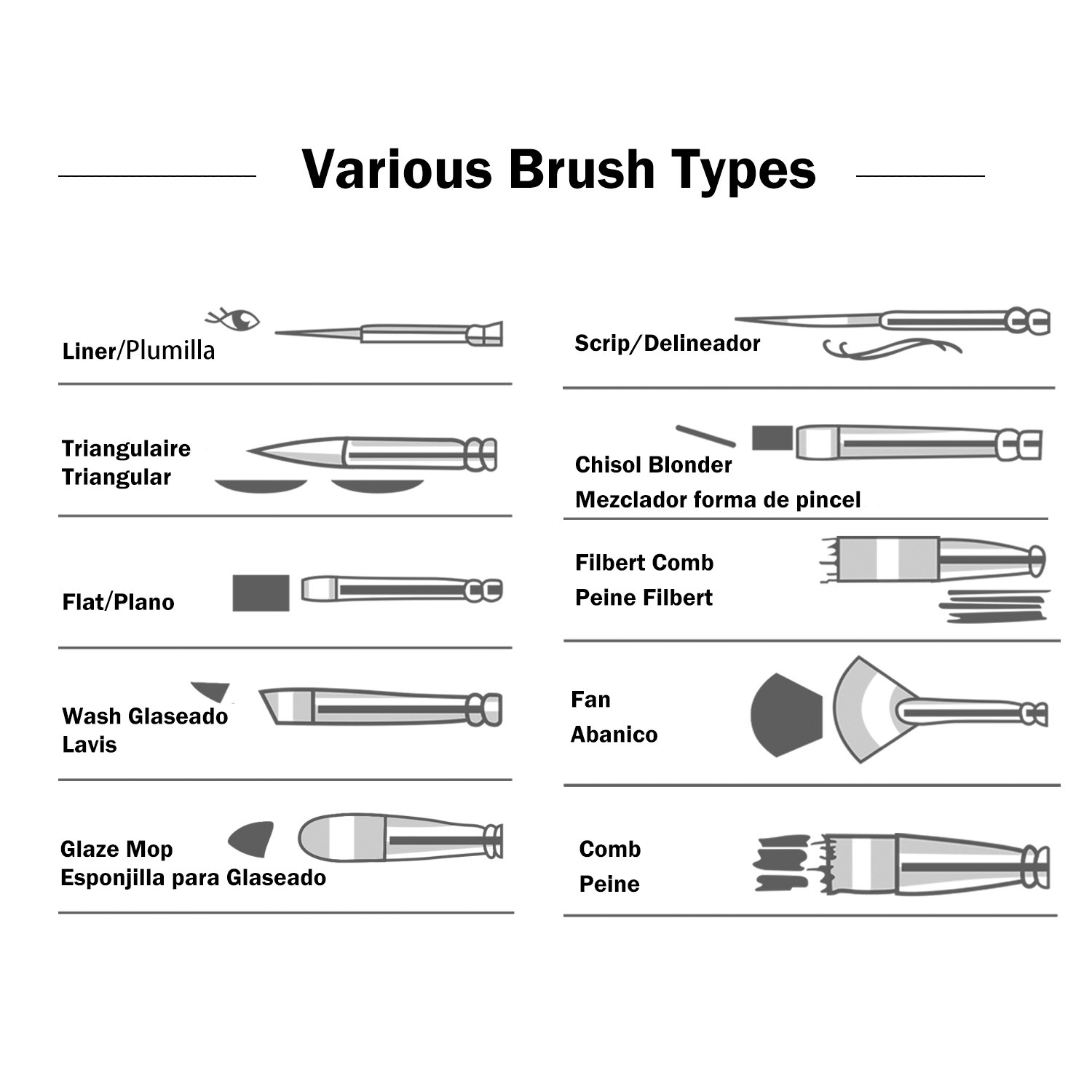 Various Brush Types

Liner/Plumilla

Triangulaire
Triangular

Flat/Plano

Wash Glaseado
Lavis

Glaze Mop
Esponjilla para Glaseado

Scrip/Delineador

Chisol Blonder
Mezclador forma de pincel

Filbert Comb
Peine Filbert

Fan
Abanico

Comb
Peine