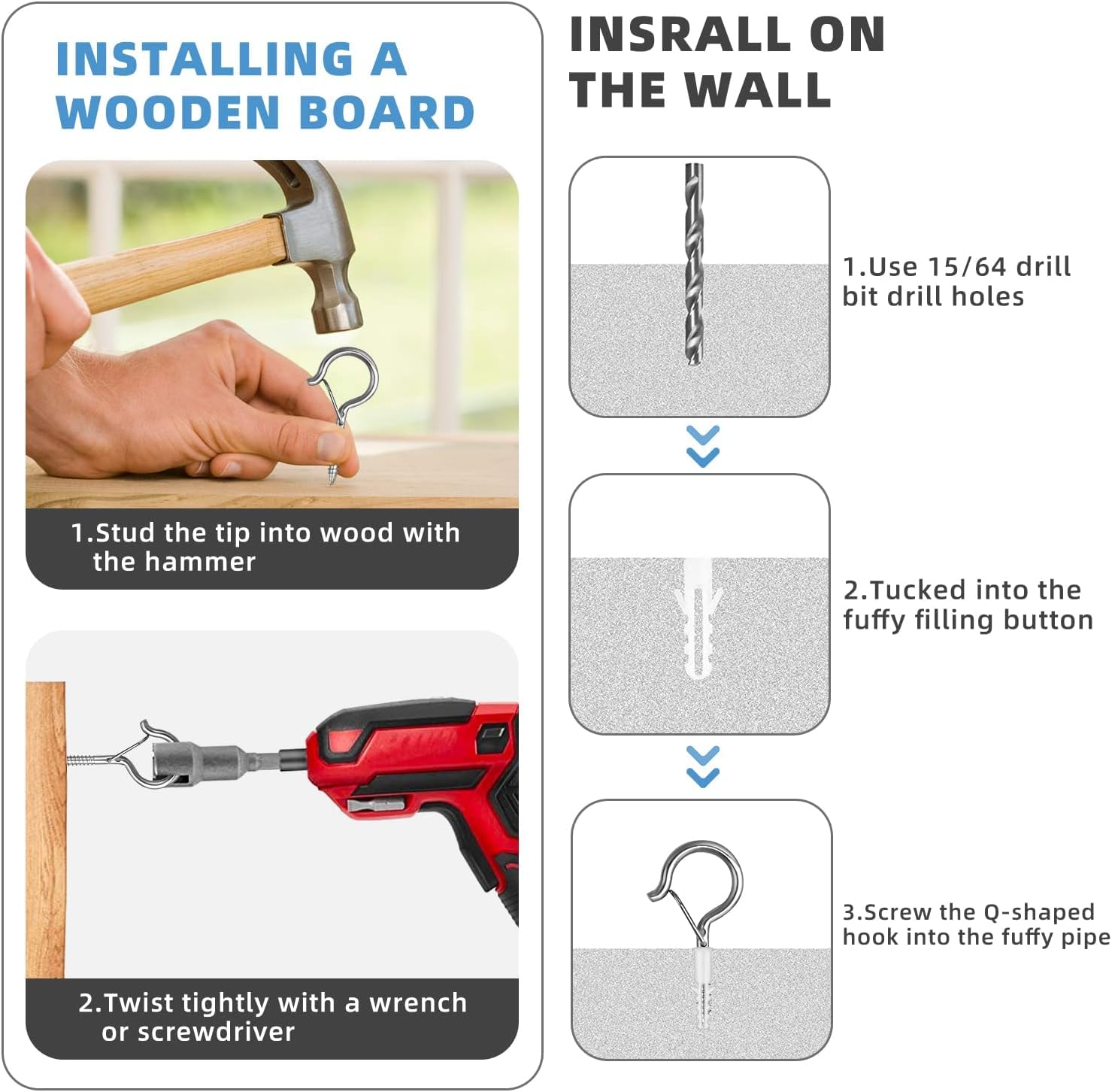 INSTALLING A WOODEN BOARD

1.Stud the tip into wood with the hammer

2.Twist tightly with a wrench or screwdriver

INSRALL ON THE WALL

1.Use 15/64 drill bit drill holes

2.Tucked into the fuffy filling button

3.Screw the Q-shaped hook into the fuffy pipe