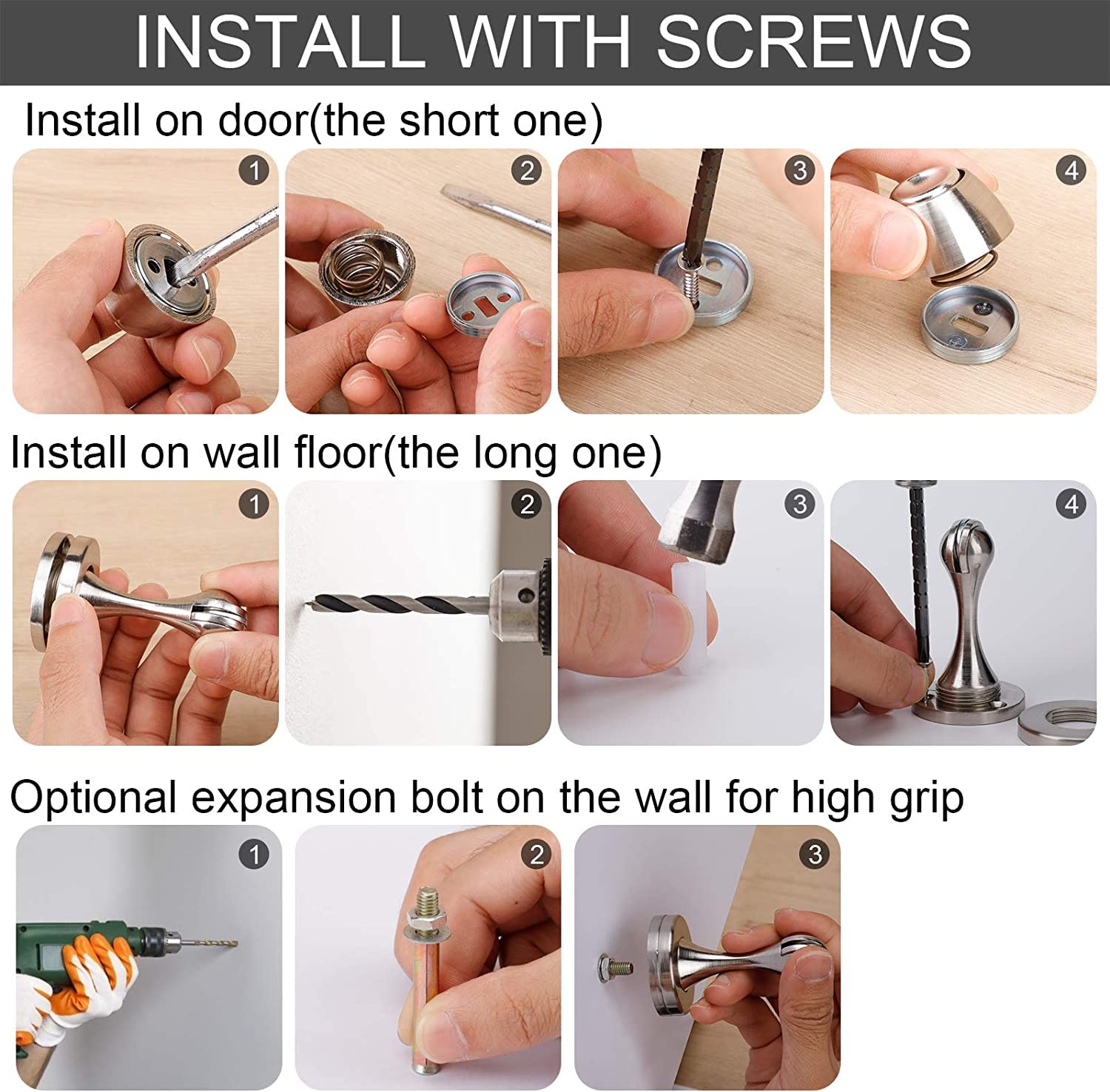 INSTALL WITH SCREWS

Install on door(the short one)

1 2 3 4

Install on wall floor(the long one)

1 2 3 4

Optional expansion bolt on the wall for high grip

1 2 3