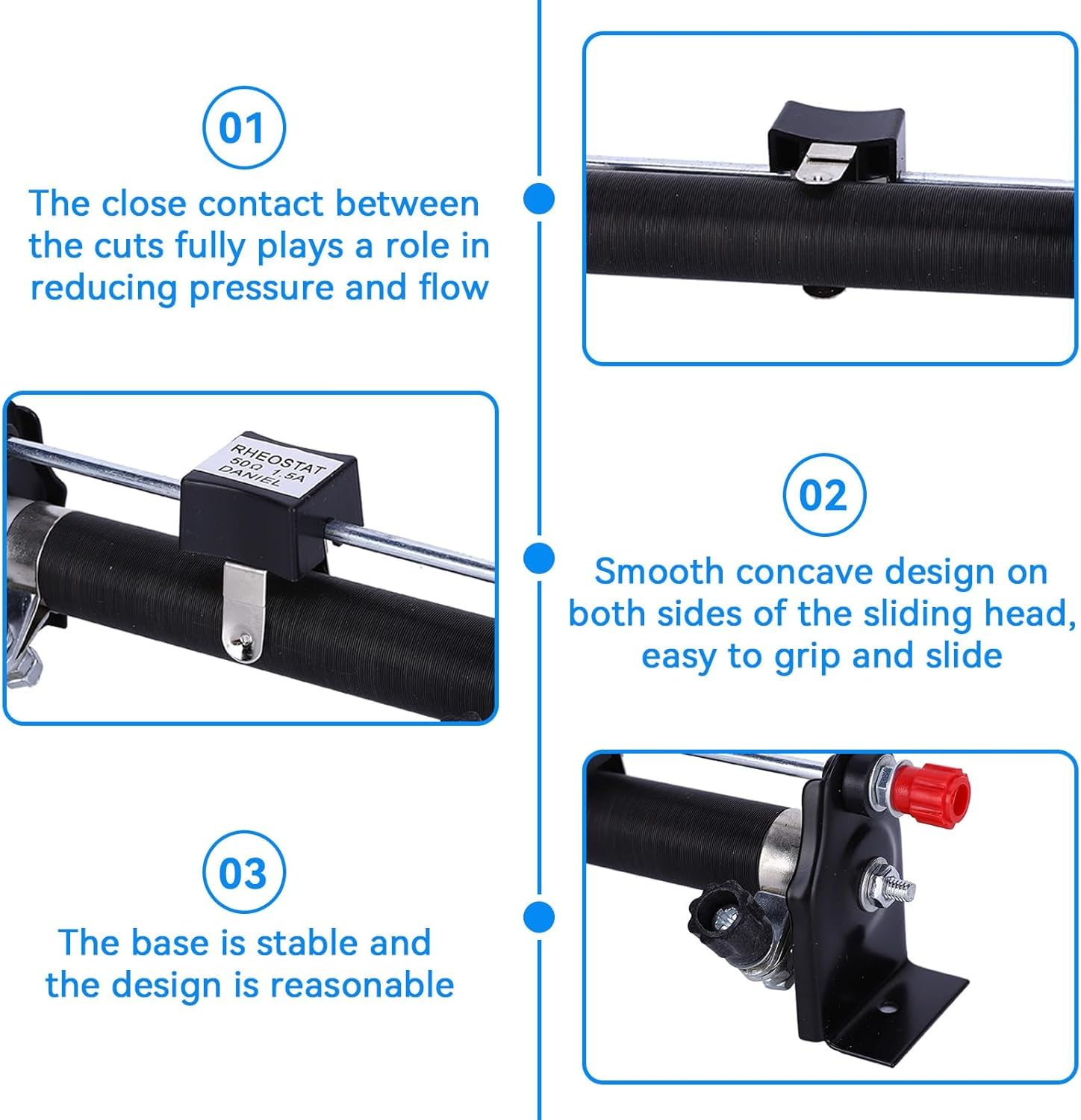 01

The close contact between the cuts fully plays a role in reducing pressure and flow

RHEOSTAT
50Ω 1.5A
DANIEL

02

Smooth concave design on both sides of the sliding head, easy to grip and slide

03

The base is stable and the design is reasonable